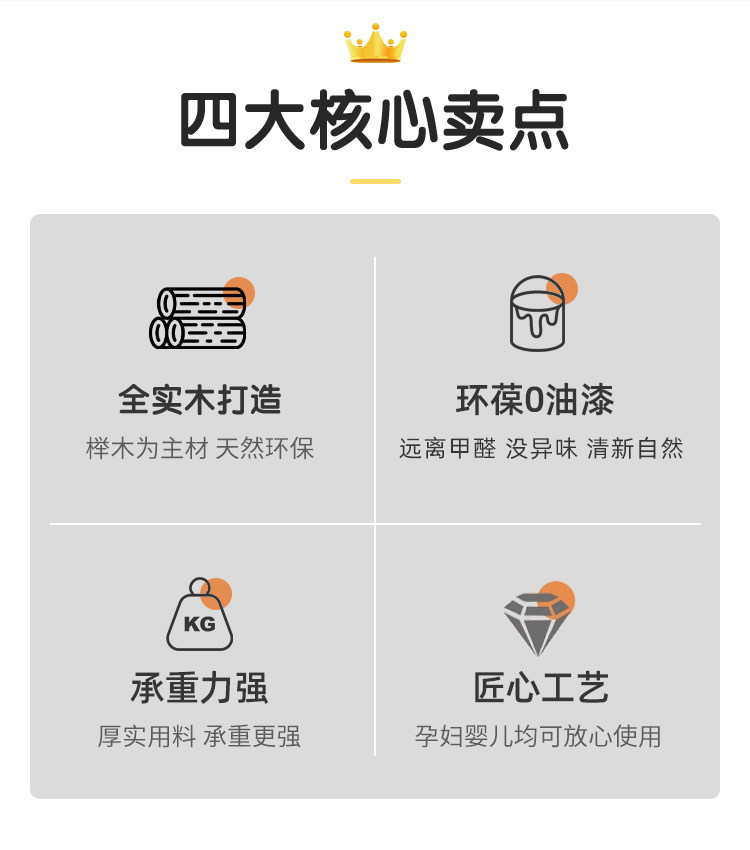 四大核心卖点

全实木打造

榉木为主材 天然环保

环葆0油漆

远离甲醛 没异味 清新自然

KG

承重力强

厚实用料 承重更强

匠心工艺

孕妇婴儿均可放心使用