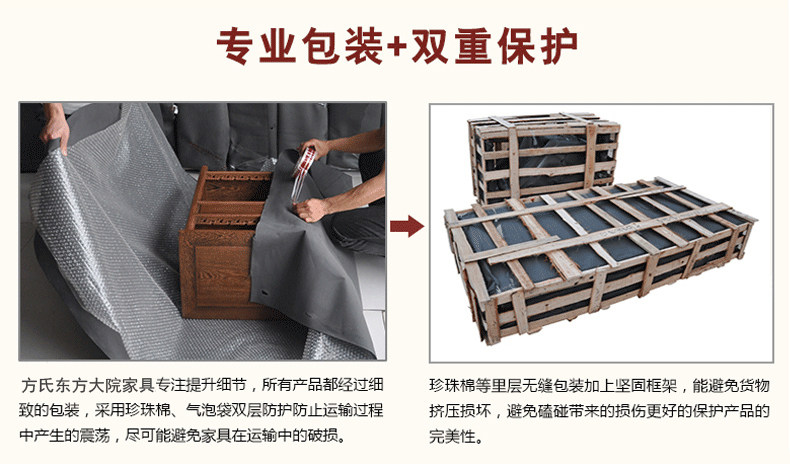 专业包装+双重保护

方氏东方大院家具专注提升细节，所有产品都经过细致的包装，采用珍珠棉、气泡袋双层防护防止运输过程中产生的震荡，尽可能避免家具在运输中的破损。

珍珠棉等里层无缝包装加上坚固框架，能避免货物挤压损坏，避免磕碰带来的损伤更好的保护产品的完美性。