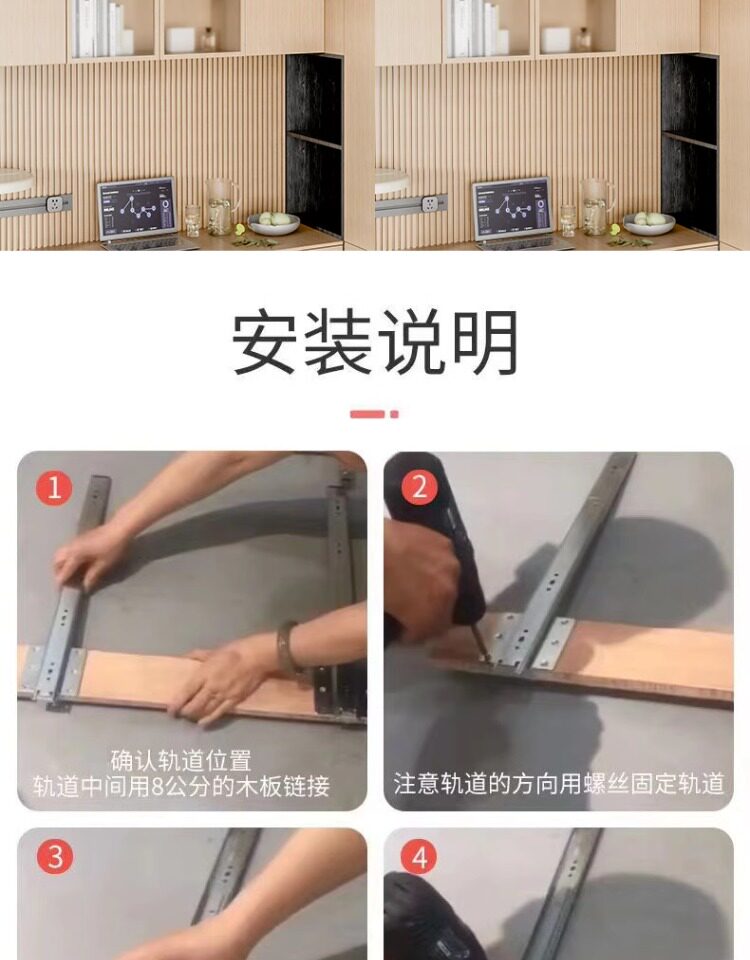 安装说明

1
确认轨道位置
轨道中间用8公分的木板链接

2
注意轨道的方向用螺丝固定轨道

3

4