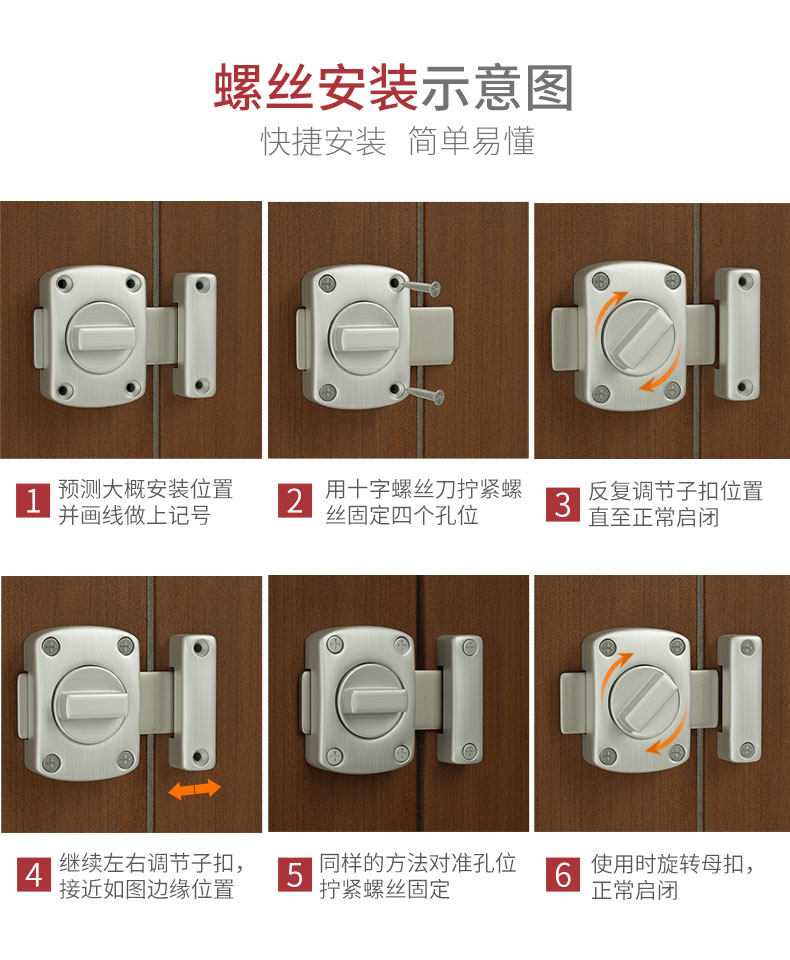 螺丝安装示意图
快捷安装 简单易懂

1 预测大概安装位置并画线做上记号

2 用十字螺丝刀拧紧螺丝固定四个孔位

3 反复调节子扣位置直至正常启闭

4 继续左右调节子扣，接近如图边缘位置

5 同样的方法对准孔位拧紧螺丝固定

6 使用时旋转母扣，正常启闭