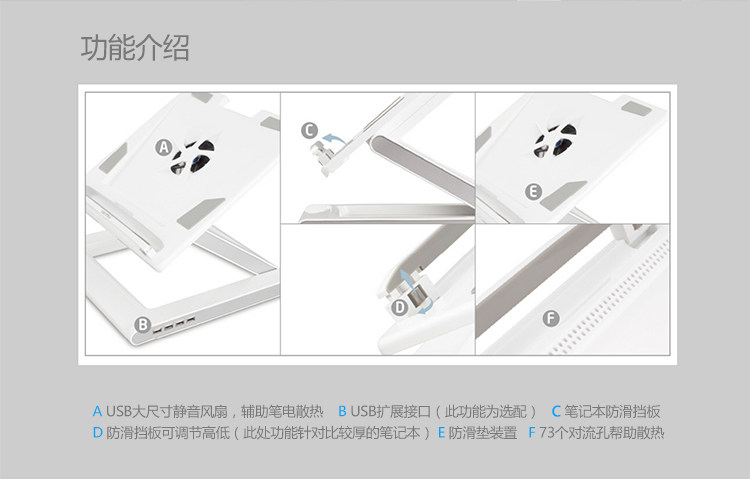 功能介绍

A
C
E
B
D
F

A USB大尺寸静音风扇，辅助笔电散热　B USB扩展接口（此功能为选配）　C 笔记本防滑挡板
D 防滑挡板可调节高低（此处功能针对比较厚的笔记本）　E 防滑垫装置　F 73个对流孔帮助散热