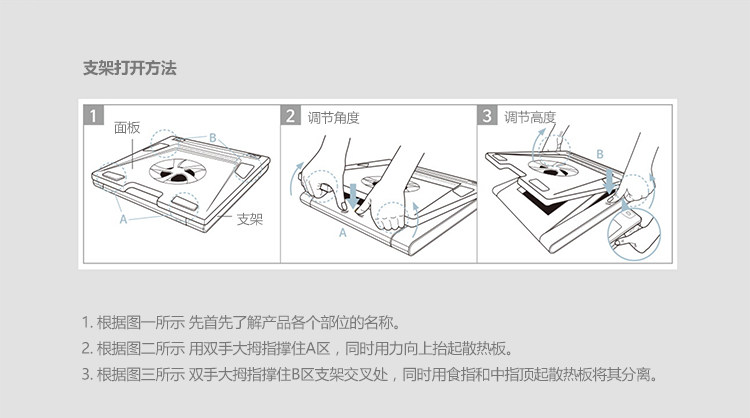 支架打开方法

1 面板 B A 支架

2 调节角度 A

3 调节高度 B

1. 根据图一所示 先首先了解产品各个部位的名称。

2. 根据图二所示 用双手大拇指撑住A区，同时用力向上抬起散热板。

3. 根据图三所示 双手大拇指撑住B区支架交叉处，同时用食指和中指顶起散热板将其分离。