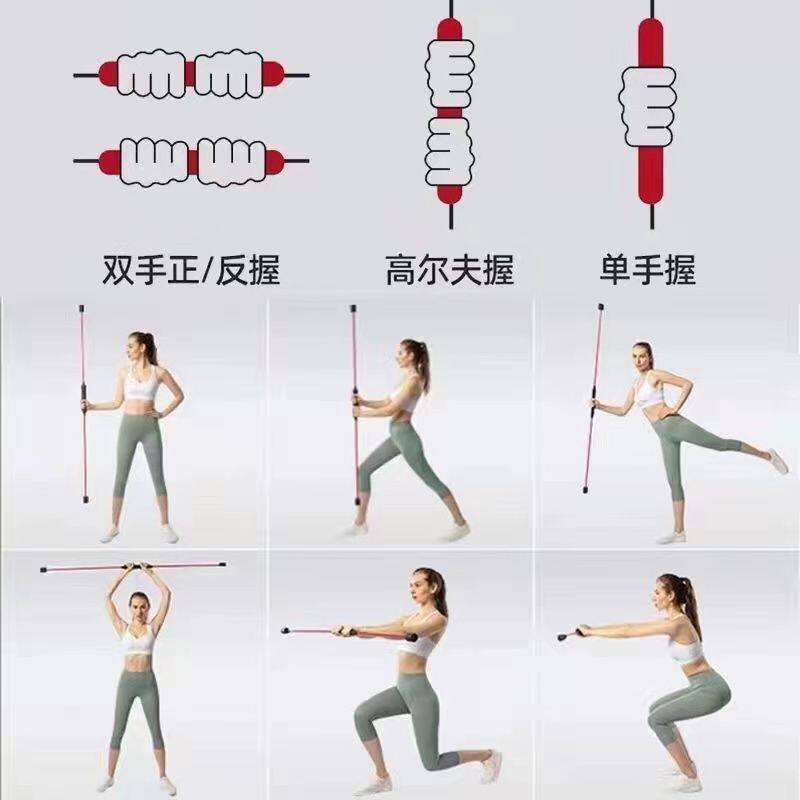 双手正/反握

高尔夫握

单手握