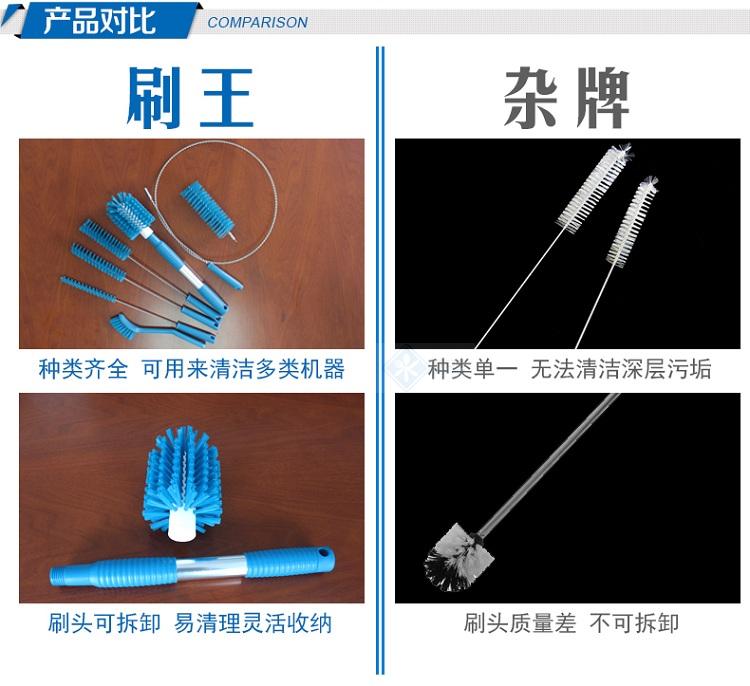 产品对比 COMPARISON

刷王

种类齐全 可用来清洁多类机器

刷头可拆卸 易清理灵活收纳

杂牌

种类单一 无法清洁深层污垢

刷头质量差 不可拆卸