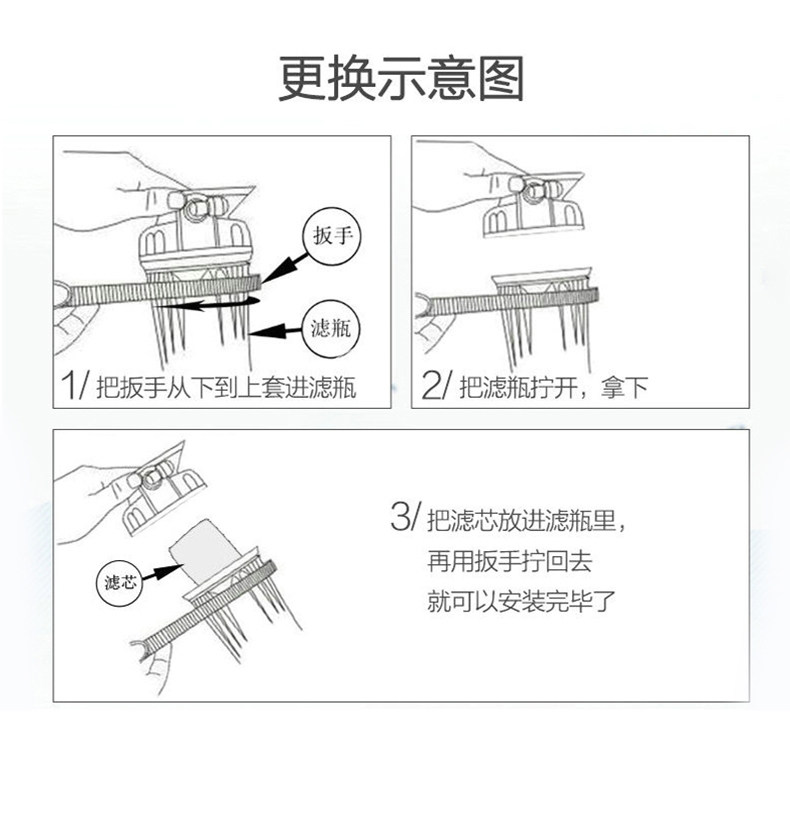 更换示意图

扳手

滤瓶

1/ 把扳手从下到上套进滤瓶

2/ 把滤瓶拧开，拿下

滤芯

3/ 把滤芯放进滤瓶里，
再用扳手拧回去
就可以安装完毕了