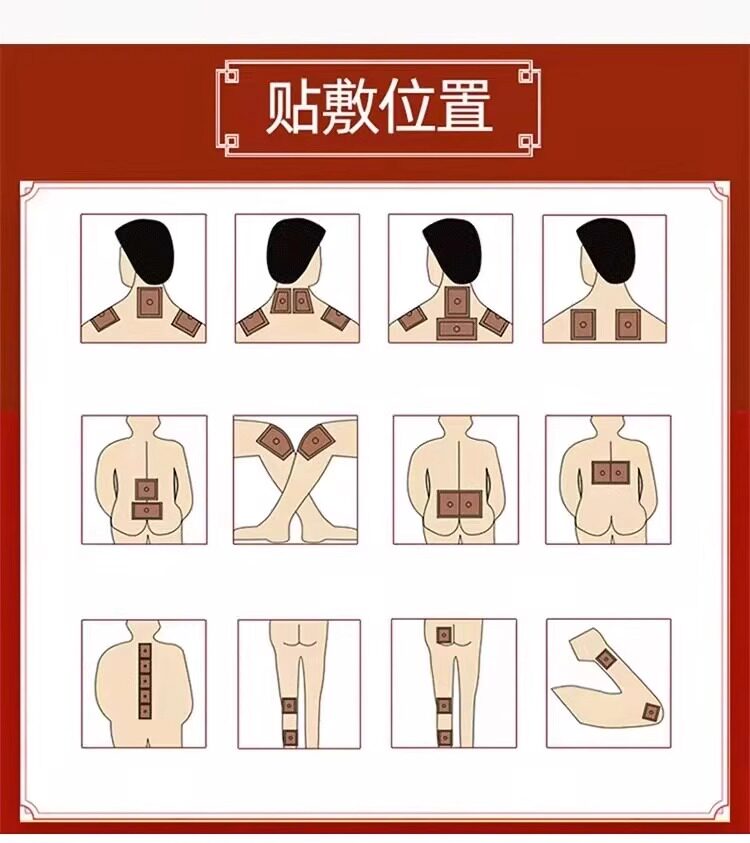 贴敷位置