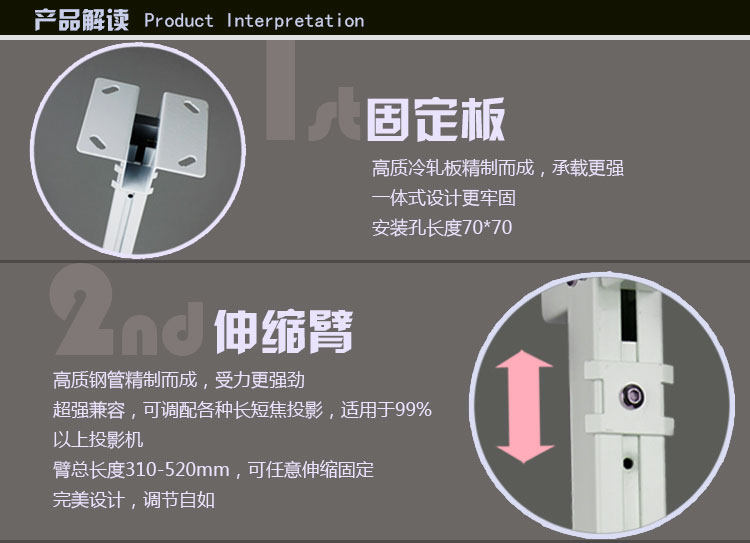 产品解读 Product Interpretation

1st 固定板

高质冷轧板精制而成，承载更强

一体式设计更牢固

安装孔长度70*70

2nd 伸缩臂

高质钢管精制而成，受力更强劲

超强兼容，可调配各种长短焦投影，适用于99%以上投影机

臂总长度310-520mm，可任意伸缩固定

完美设计，调节自如