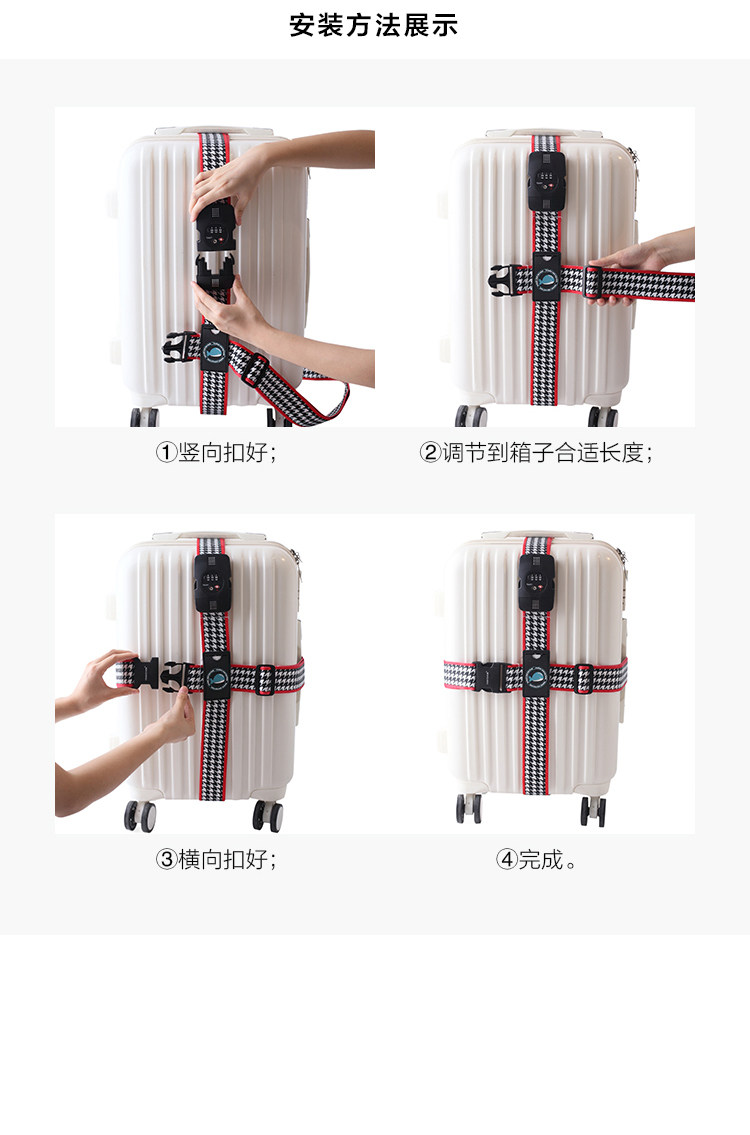 安装方法展示

①竖向扣好；

②调节到箱子合适长度；

③横向扣好；

④完成。