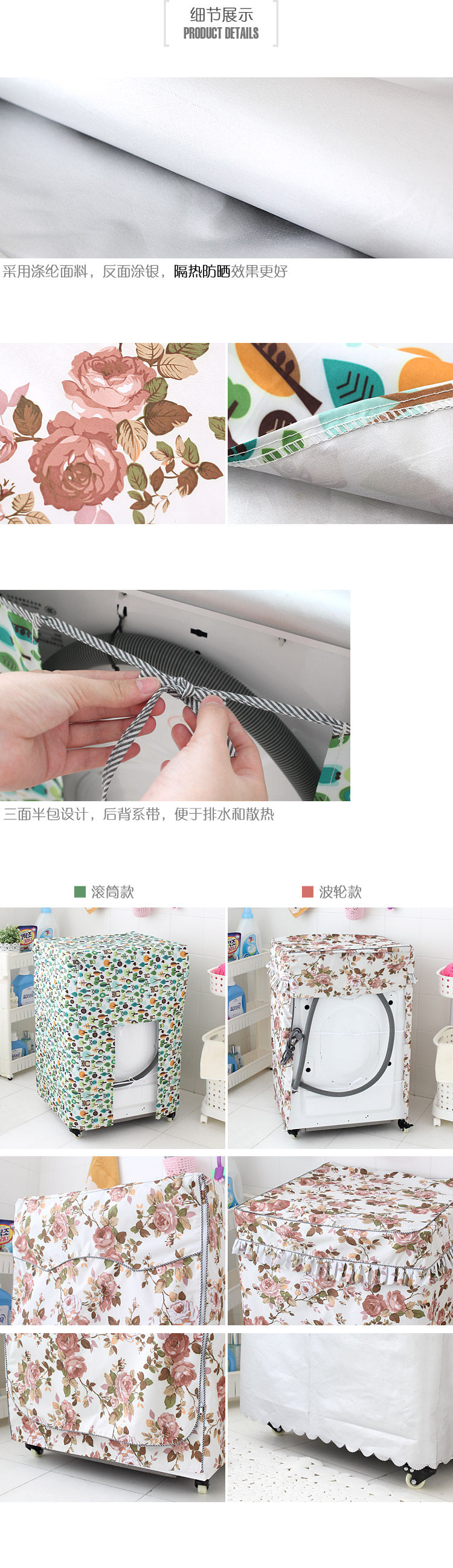 细节展示
PRODUCT DETAILS

采用涤纶面料，反面涂银，隔热防晒效果更好

三面半包设计，后背系带，便于排水和散热

滚筒款

波轮款