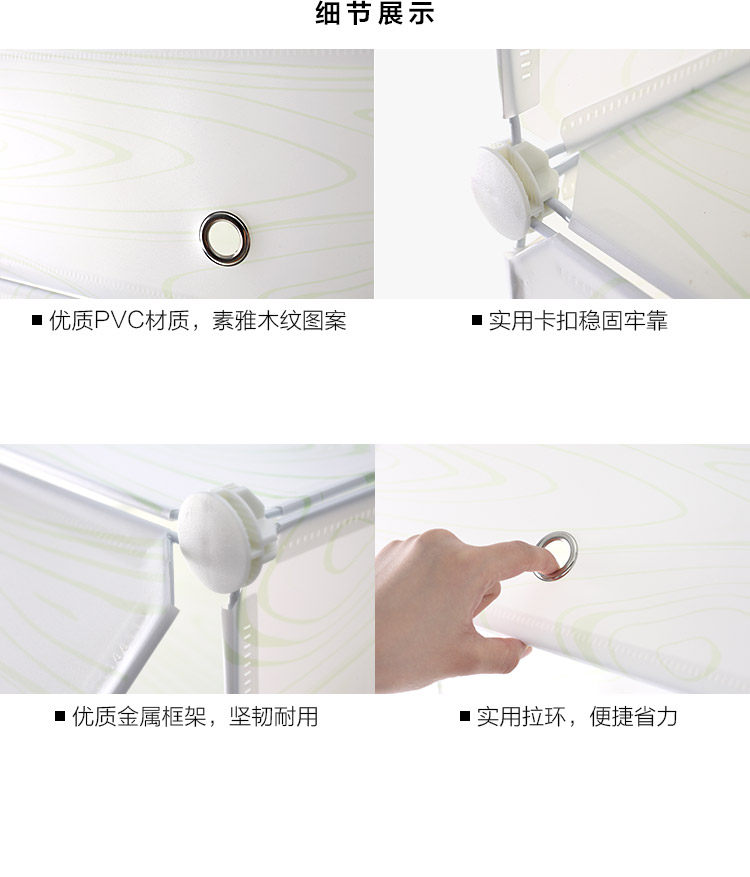 细节展示

■ 优质PVC材质，素雅木纹图案

■ 实用卡扣稳固牢靠

■ 优质金属框架，坚韧耐用

■ 实用拉环，便捷省力