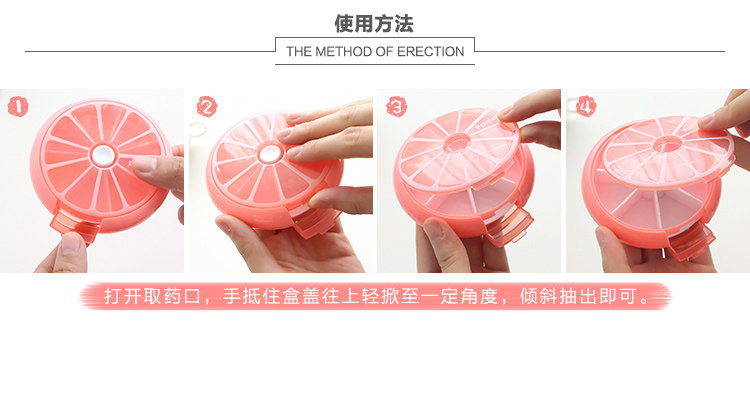 使用方法

THE METHOD OF ERECTION

1

2

3

4

打开取药口，手抵住盒盖往上轻掀至一定角度，倾斜抽出即可。