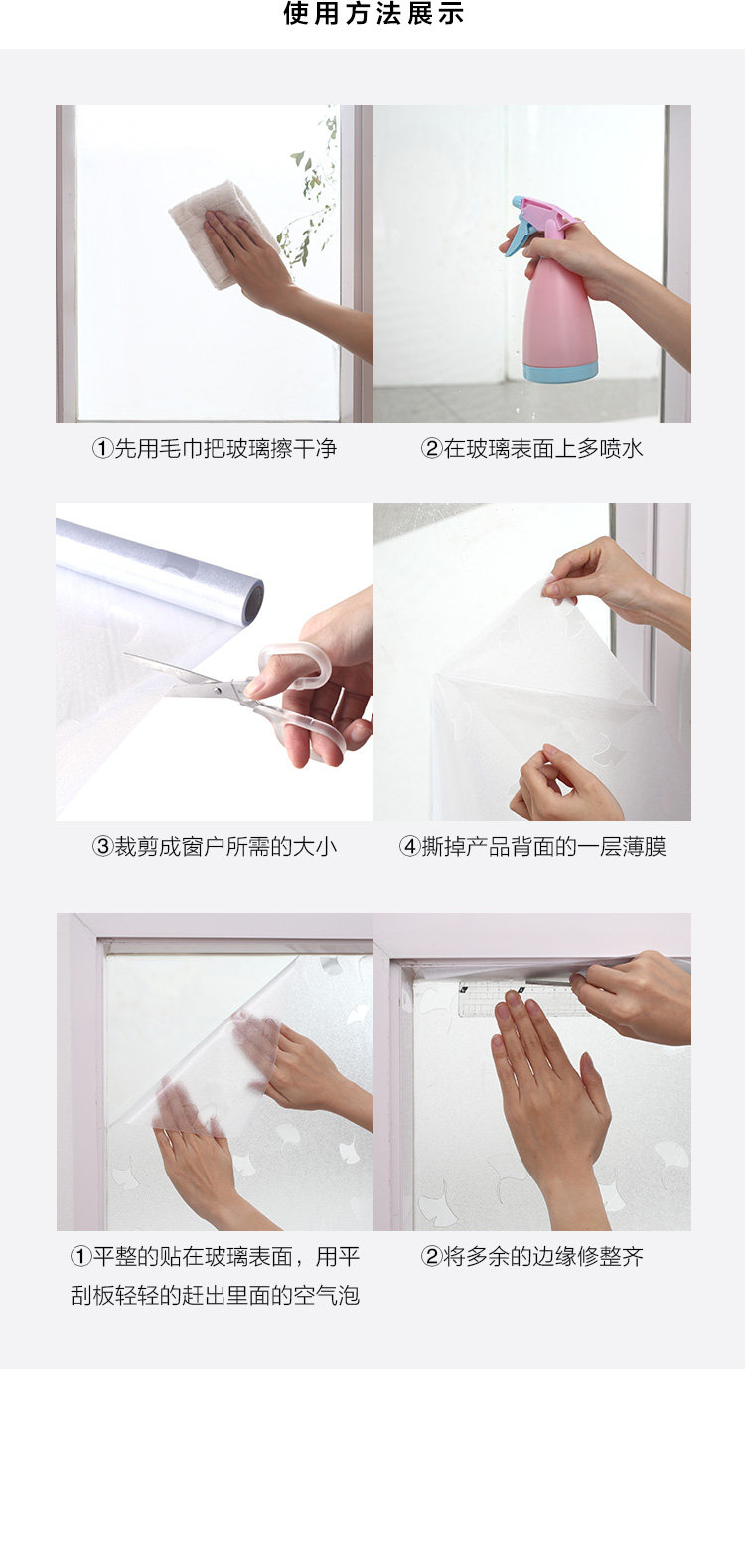 使用方法展示

①先用毛巾把玻璃擦干净

②在玻璃表面上多喷水

③裁剪成窗户所需的大小

④撕掉产品背面的一层薄膜

①平整的贴在玻璃表面，用平刮板轻轻的赶出里面的空气泡

②将多余的边缘修整齐