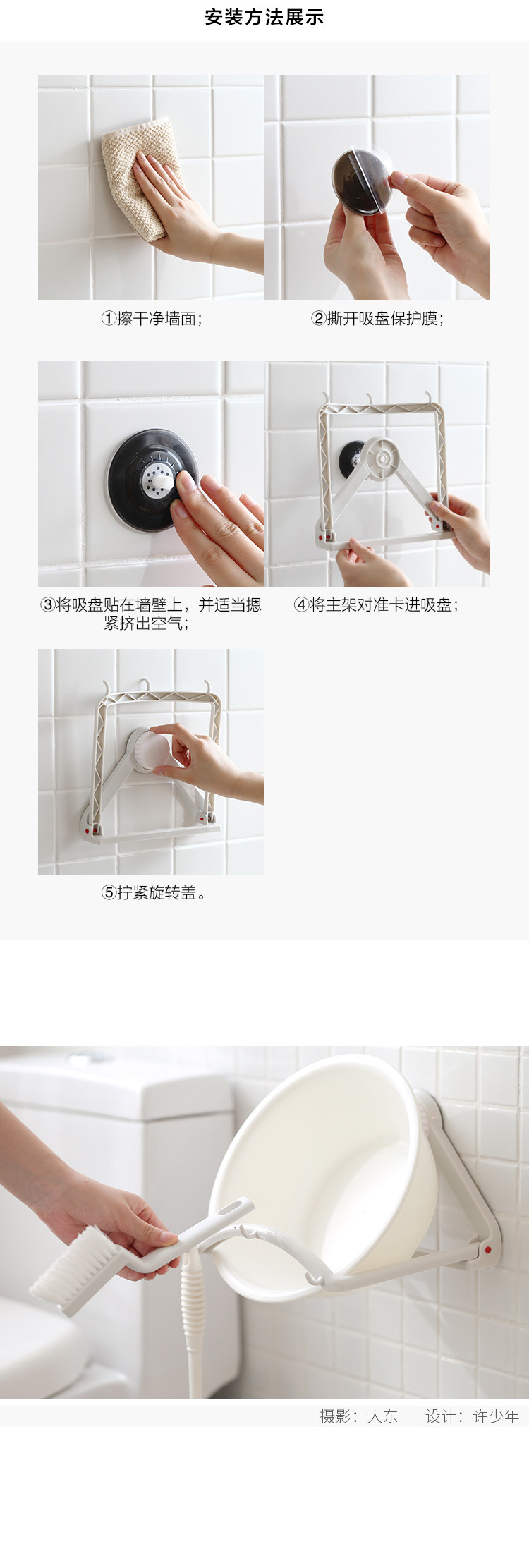 安装方法展示

①擦干净墙面；

②撕开吸盘保护膜；

③将吸盘贴在墙壁上，并适当摁紧挤出空气；

④将主架对准卡进吸盘；

⑤拧紧旋转盖。

摄影：大东　　设计：许少年