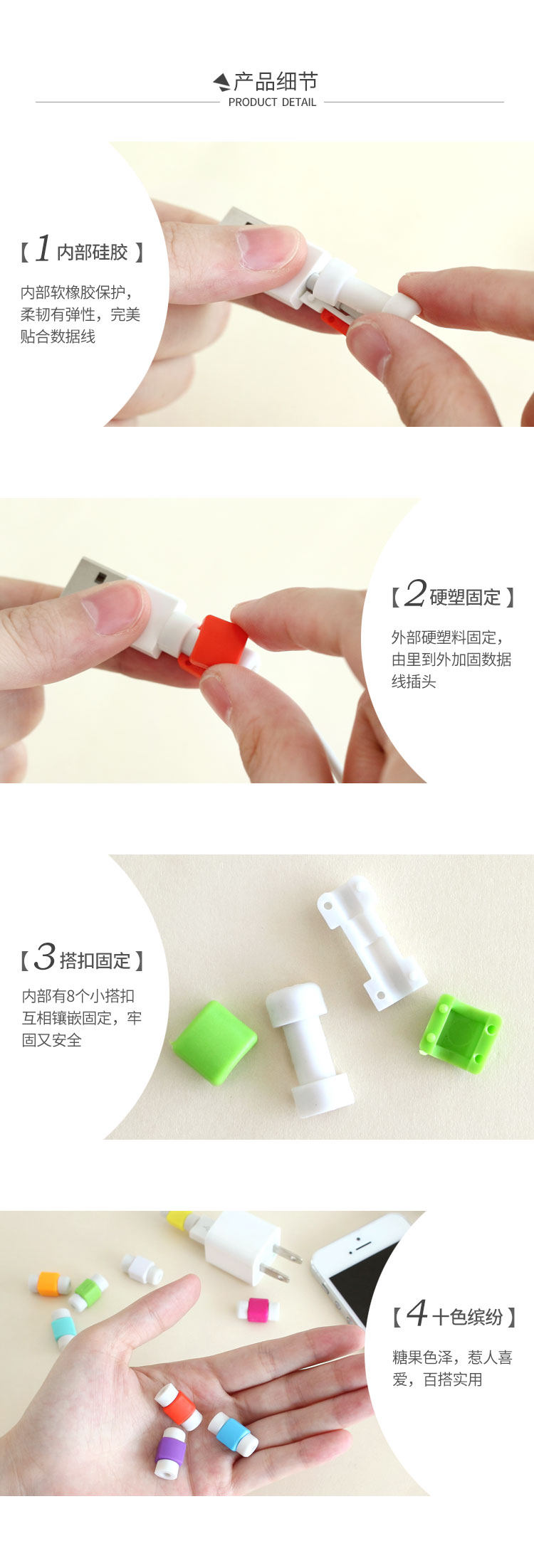 产品细节
PRODUCT DETAIL

【1 内部硅胶】

内部软橡胶保护，柔韧有弹性，完美贴合数据线

【2 硬塑固定】

外部硬塑料固定，由里到外加固数据线插头

【3 搭扣固定】

内部有8个小搭扣互相镶嵌固定，牢固又安全

【4 十色缤纷】

糖果色泽，惹人喜爱，百搭实用