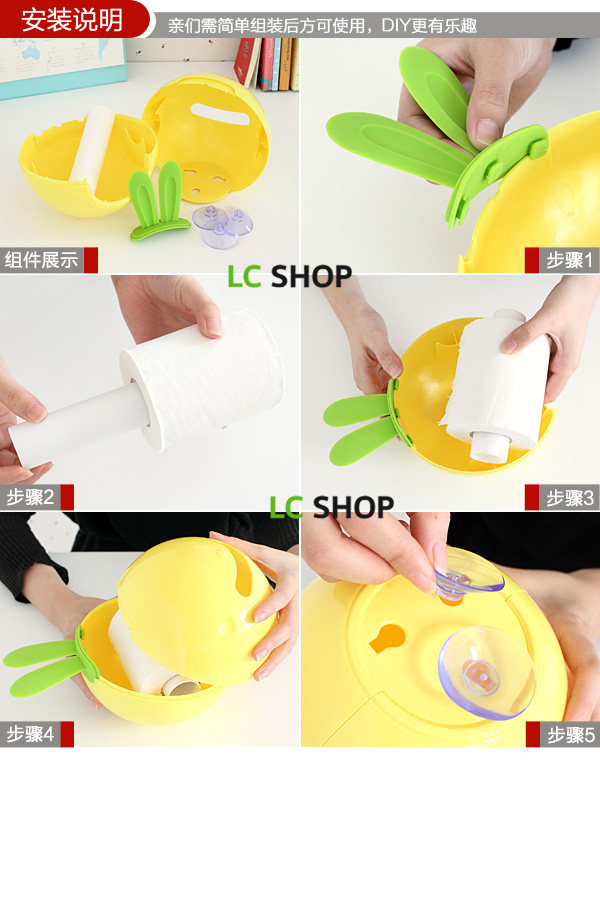 安装说明

亲们需简单组装后方可使用，DIY更有乐趣

组件展示

步骤1

LC SHOP

步骤2

步骤3

LC SHOP

步骤4

步骤5