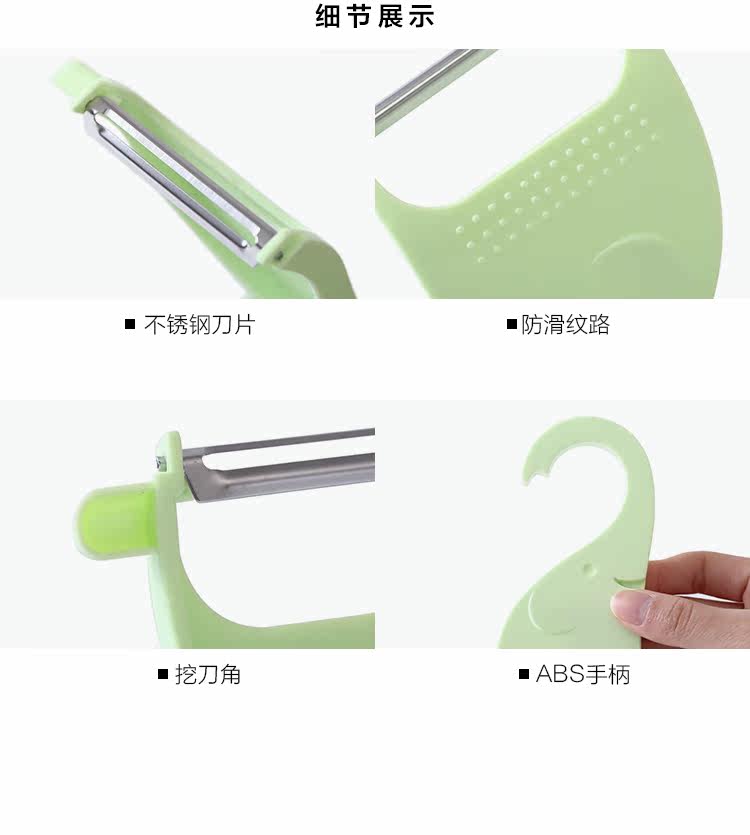 细节展示

■ 不锈钢刀片

■ 防滑纹路

■ 挖刀角

■ ABS手柄