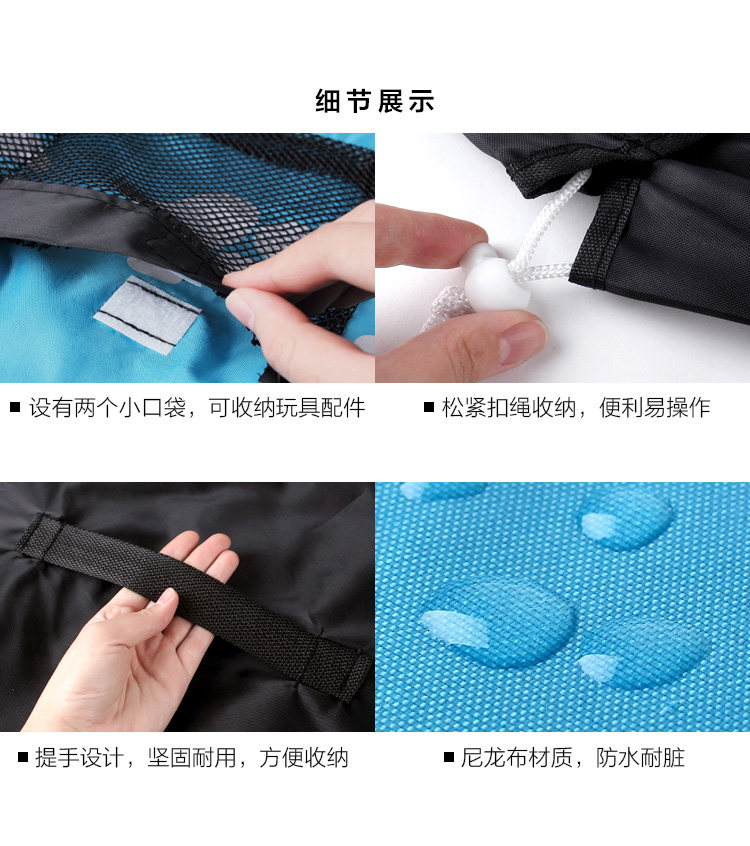 细节展示

■ 设有两个小口袋，可收纳玩具配件

■ 松紧扣绳收纳，便利易操作

■ 提手设计，坚固耐用，方便收纳

■ 尼龙布材质，防水耐脏