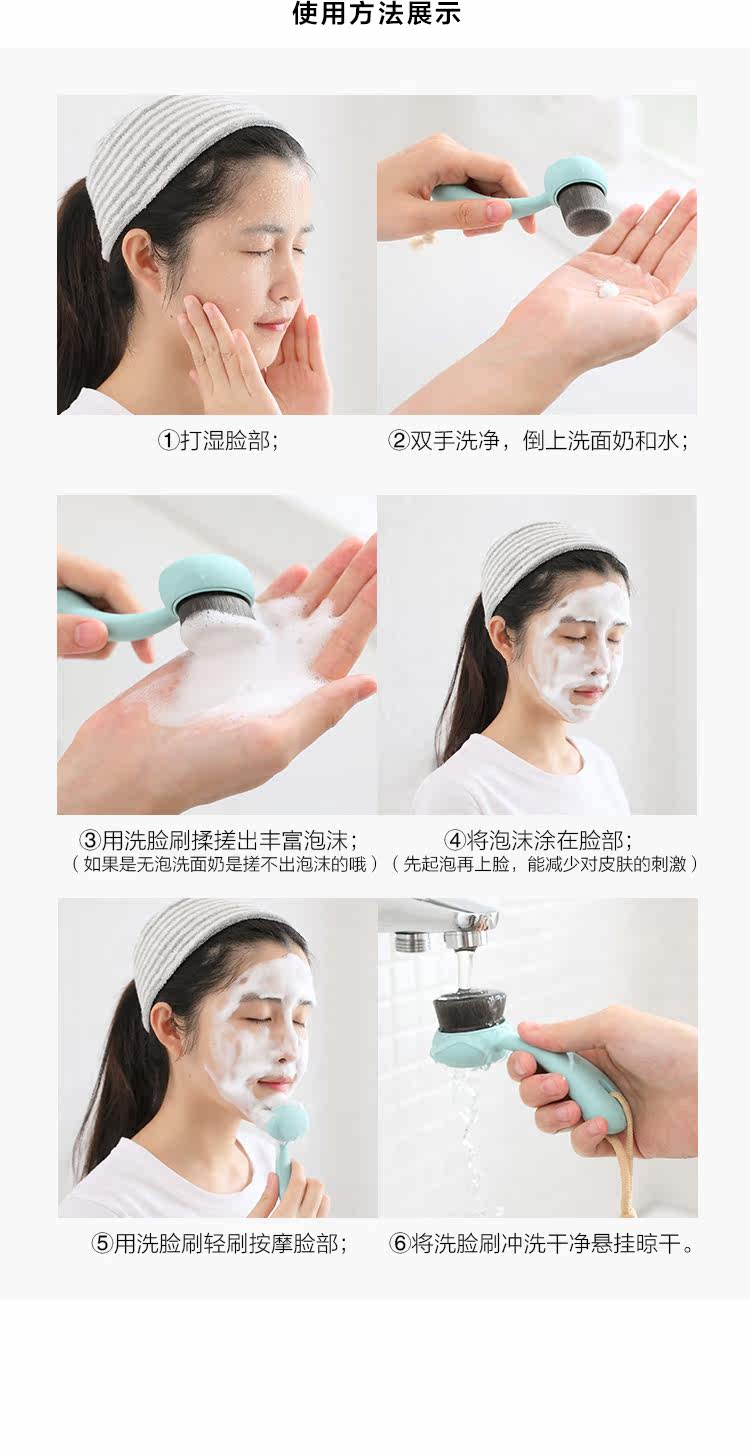 使用方法展示

①打湿脸部；

②双手洗净，倒上洗面奶和水；

③用洗脸刷揉搓出丰富泡沫；
（如果是无泡洗面奶是搓不出泡沫的哦）

④将泡沫涂在脸部；
（先起泡再上脸，能减少对皮肤的刺激）

⑤用洗脸刷轻刷按摩脸部；

⑥将洗脸刷冲洗干净悬挂晾干。