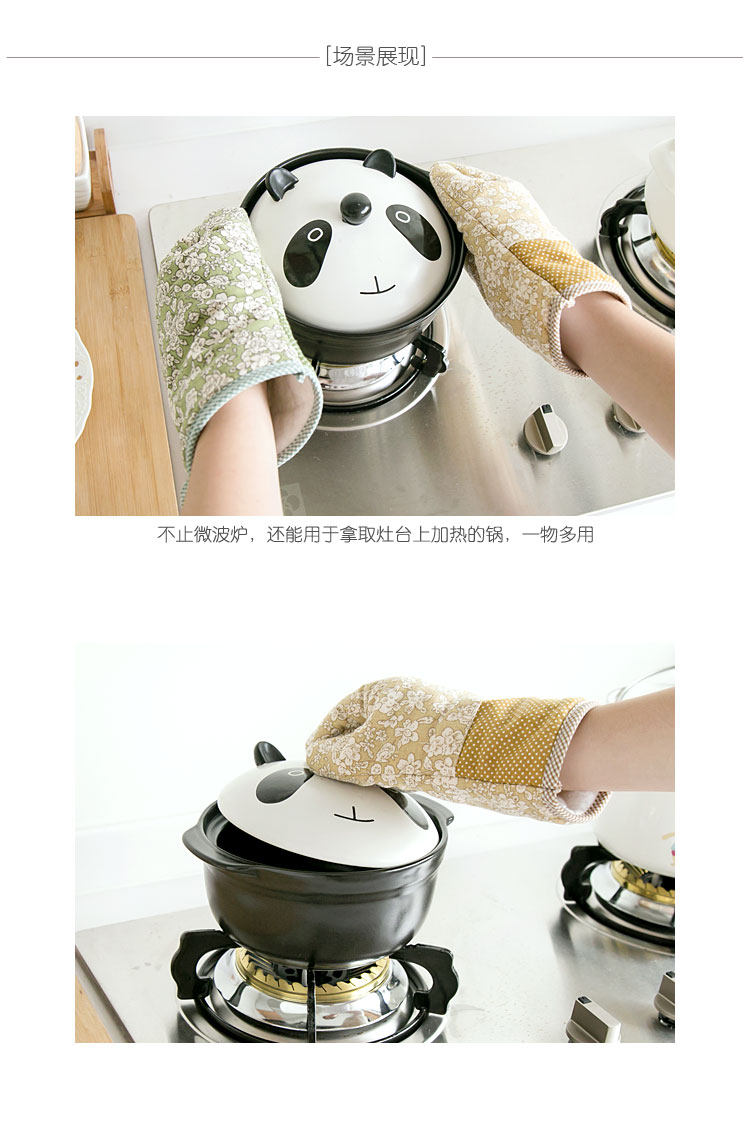 [场景展现]

不止微波炉，还能用于拿取灶台上加热的锅，一物多用