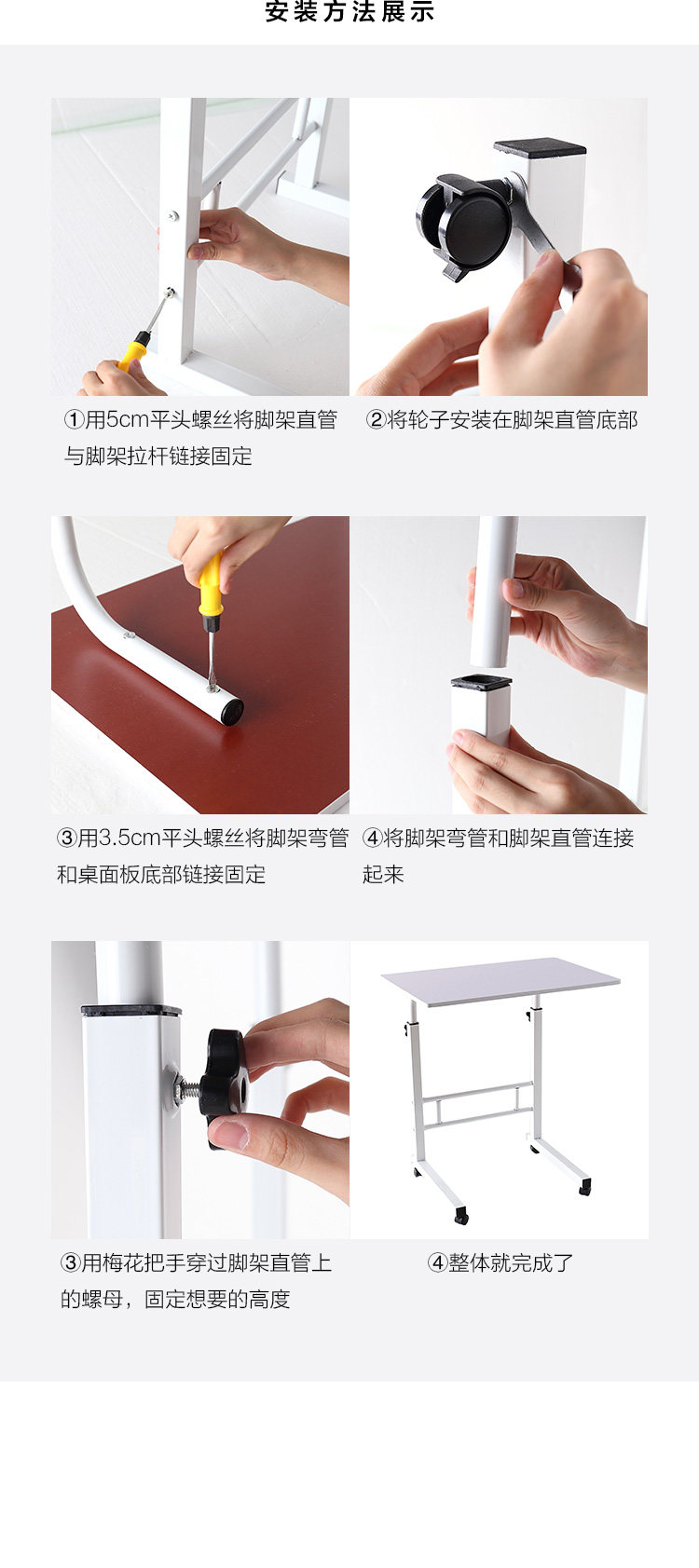 安装方法展示

①用5cm平头螺丝将脚架直管与脚架拉杆链接固定

②将轮子安装在脚架直管底部

③用3.5cm平头螺丝将脚架弯管和桌面板底部链接固定

④将脚架弯管和脚架直管连接起来

③用梅花把手穿过脚架直管上的螺母，固定想要的高度

④整体就完成了