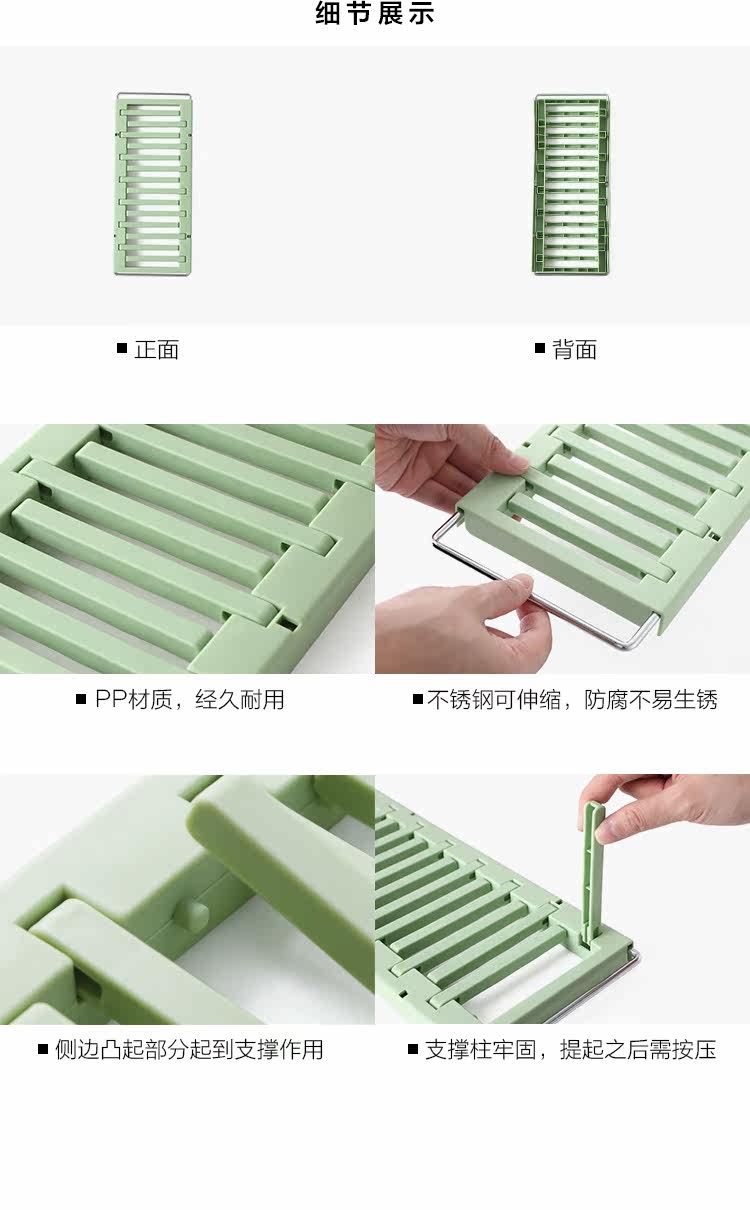 细节展示

■ 正面

■ 背面

■ PP材质，经久耐用

■ 不锈钢可伸缩，防腐不易生锈

■ 侧边凸起部分起到支撑作用

■ 支撑柱牢固，提起之后需按压