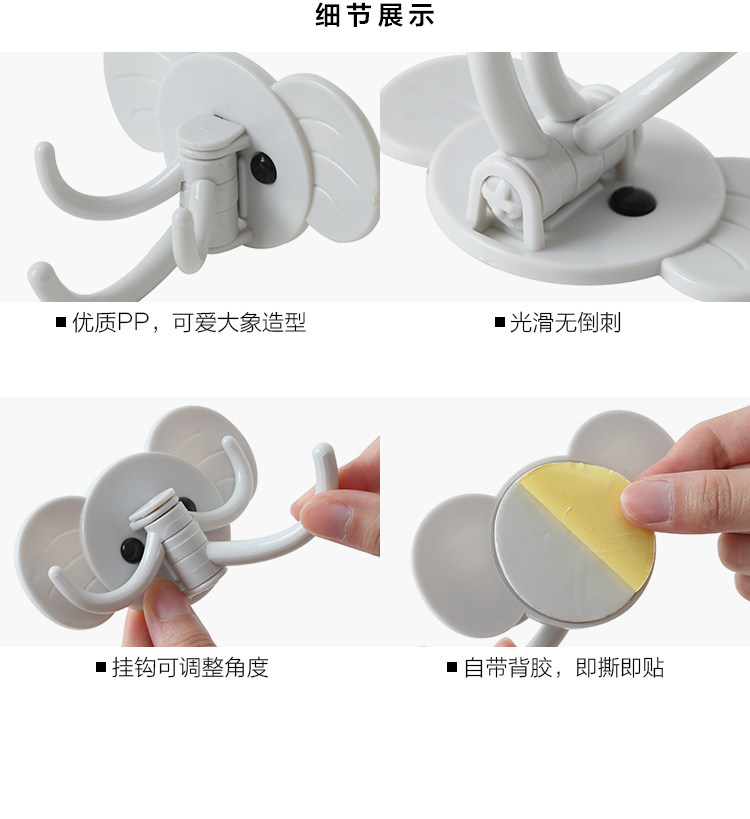 细节展示

■ 优质PP，可爱大象造型

■ 光滑无倒刺

■ 挂钩可调整角度

■ 自带背胶，即撕即贴