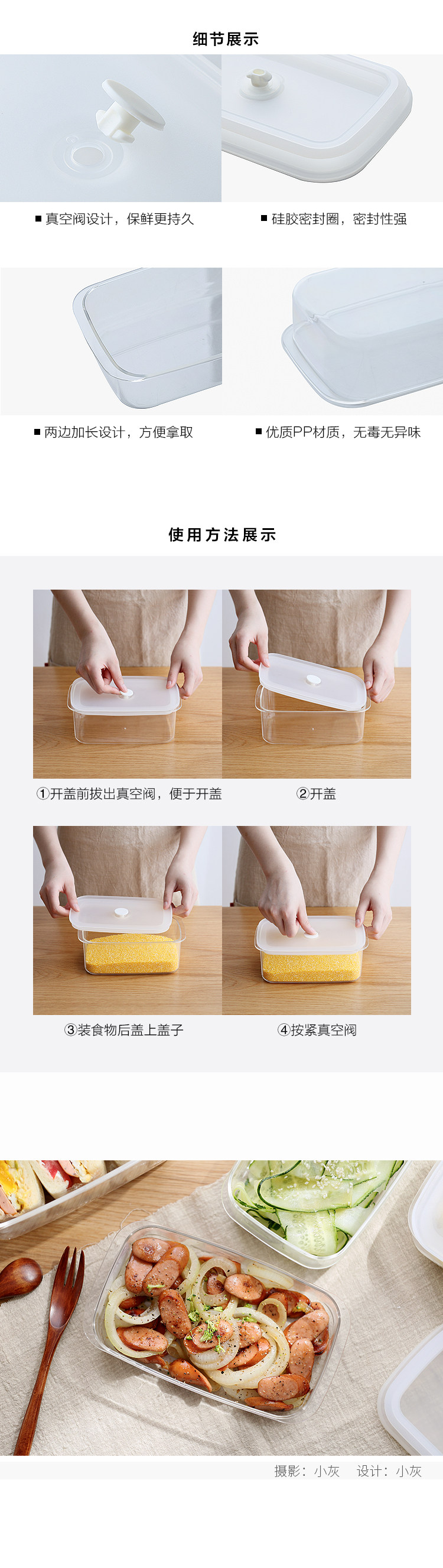 细节展示

■ 真空阀设计，保鲜更持久

■ 硅胶密封圈，密封性强

■ 两边加长设计，方便拿取

■ 优质PP材质，无毒无异味

使用方法展示

①开盖前拔出真空阀，便于开盖

②开盖

③装食物后盖上盖子

④按紧真空阀

摄影：小灰　设计：小灰