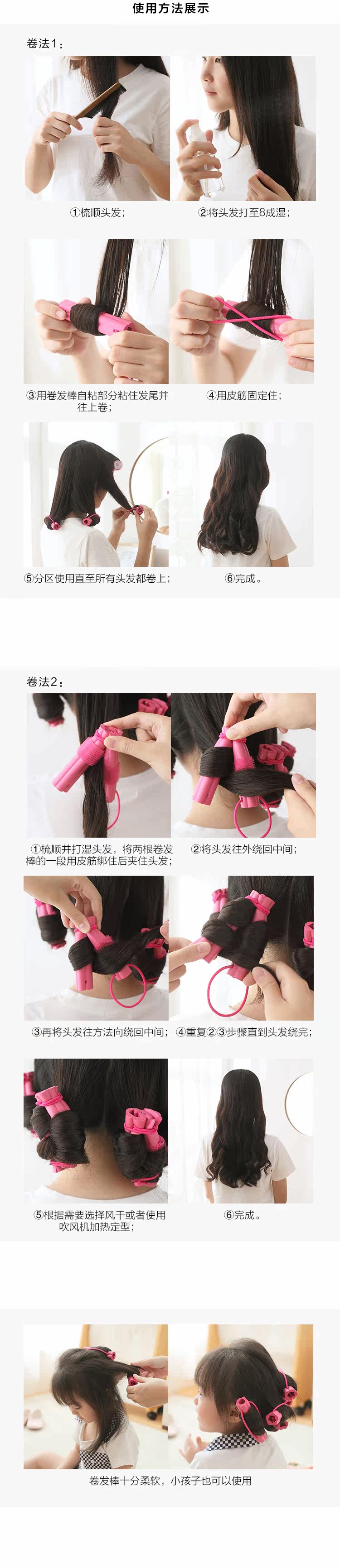 使用方法展示

卷法1：

①梳顺头发；

②将头发打至8成湿；

③用卷发棒自粘部分粘住发尾并往上卷；

④用皮筋固定住；

⑤分区使用直至所有头发都卷上；

⑥完成。

卷法2：

①梳顺并打湿头发，将两根卷发棒的一段用皮筋绑住后夹住头发；

②将头发往外绕回中间；

③再将头发往方法向绕回中间；

④重复②③步骤直到头发绕完；

⑤根据需要选择风干或者使用吹风机加热定型；

⑥完成。

卷发棒十分柔软，小孩子也可以使用