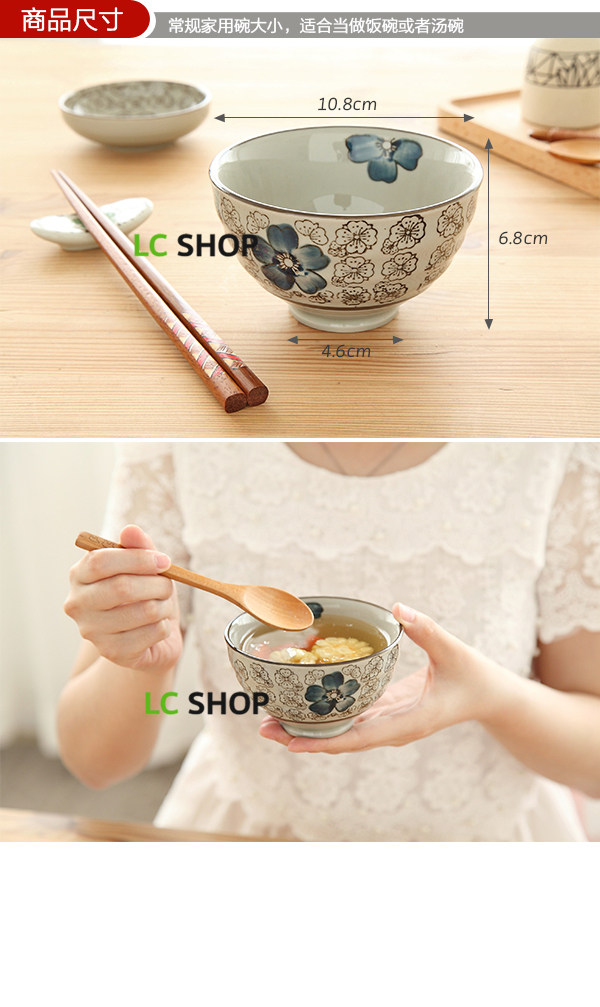 商品尺寸

常规家用碗大小，适合当做饭碗或者汤碗

10.8cm

6.8cm

4.6cm

LC SHOP

LC SHOP