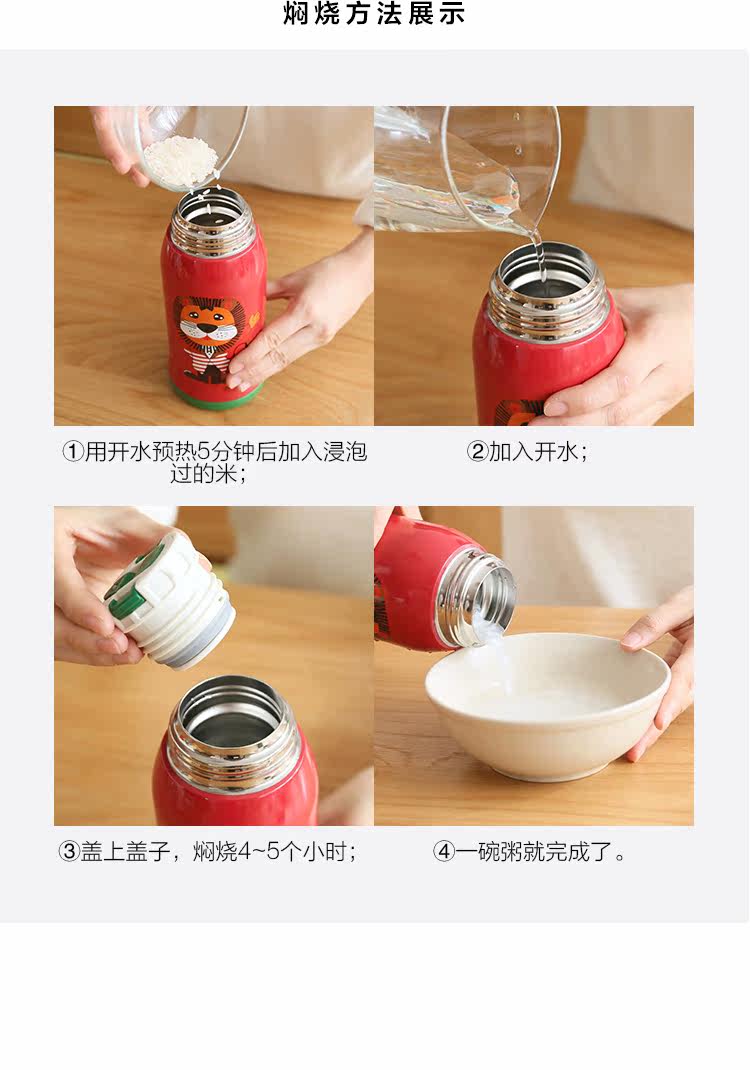 焖烧方法展示

①用开水预热5分钟后加入浸泡过的米；

②加入开水；

③盖上盖子，焖烧4~5个小时；

④一碗粥就完成了。