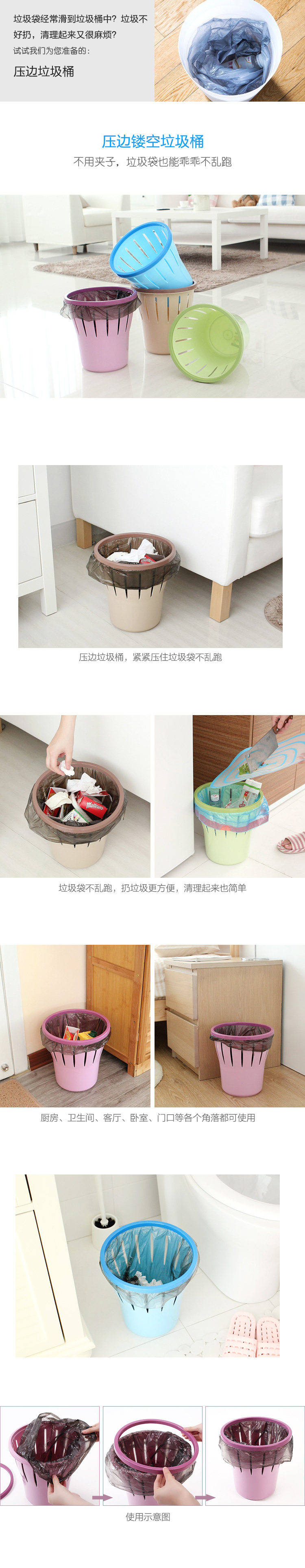 垃圾袋经常滑到垃圾桶中？垃圾不好扔，清理起来又很麻烦？
试试我们为您准备的：
压边垃圾桶

压边镂空垃圾桶
不用夹子，垃圾袋也能乖乖不乱跑

压边垃圾桶，紧紧压住垃圾袋不乱跑

垃圾袋不乱跑，扔垃圾更方便，清理起来也简单

厨房、卫生间、客厅、卧室、门口等各个角落都可使用

使用示意图