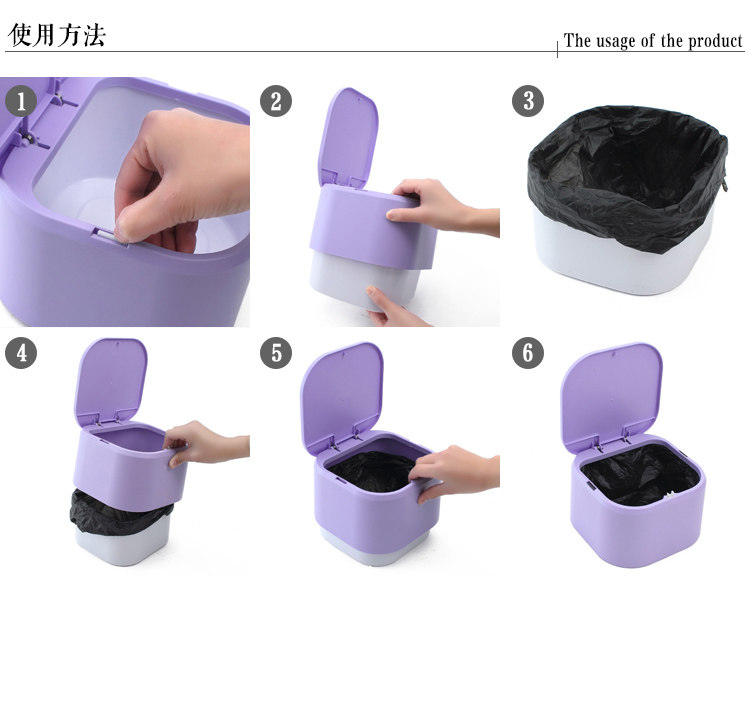 使用方法

The usage of the product

1

2

3

4

5

6