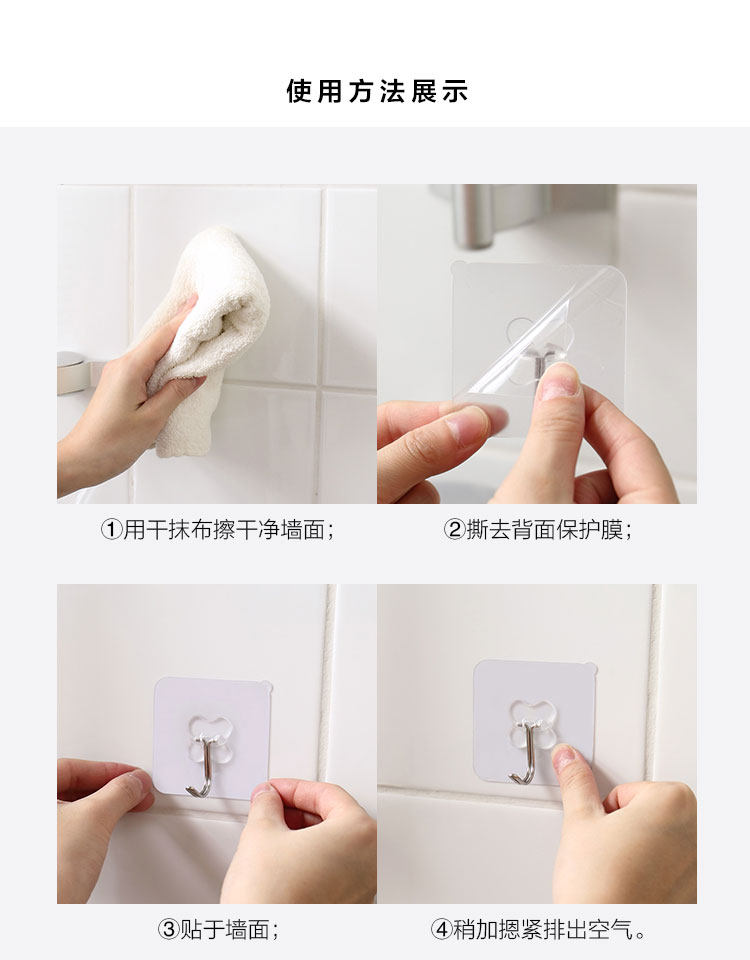 使用方法展示

①用干抹布擦干净墙面；

②撕去背面保护膜；

③贴于墙面；

④稍加摁紧排出空气。