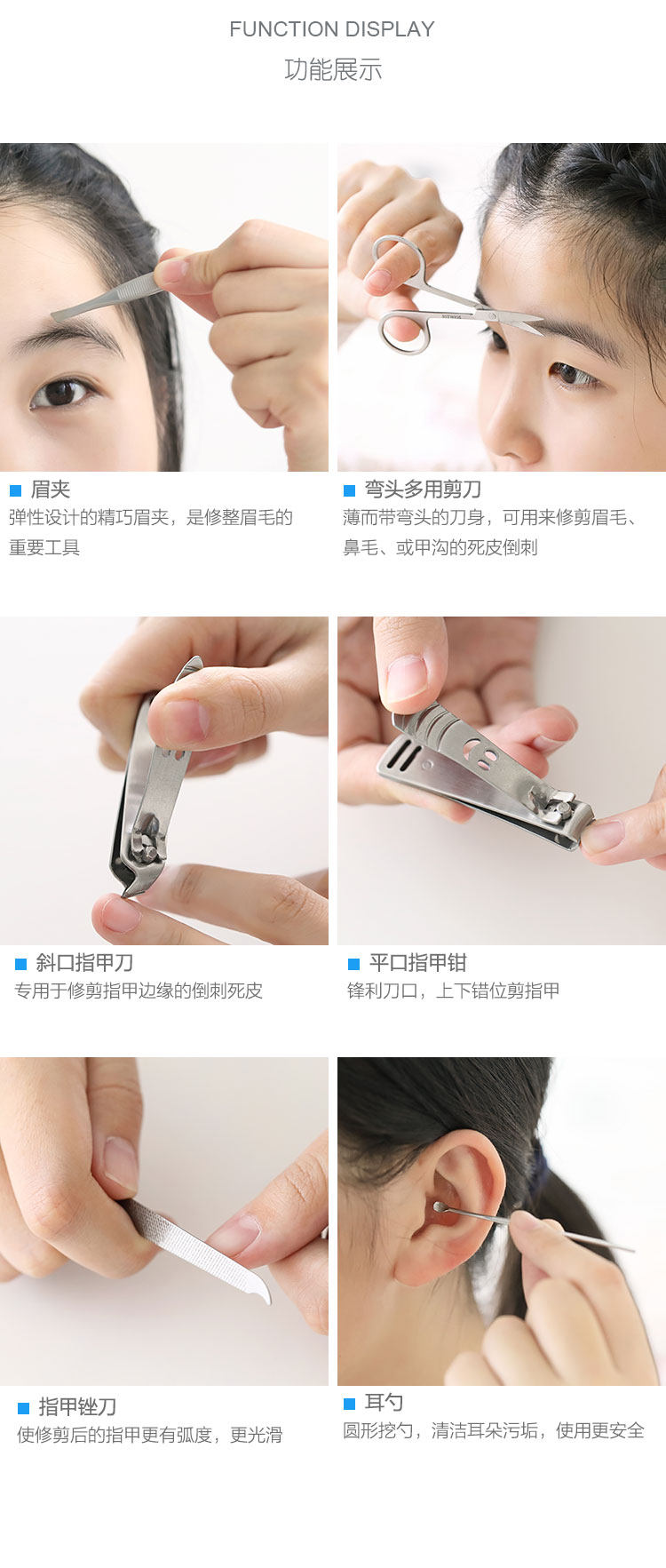 FUNCTION DISPLAY
功能展示

眉夹
弹性设计的精巧眉夹，是修整眉毛的重要工具

弯头多用剪刀
薄而带弯头的刀身，可用来修剪眉毛、鼻毛、或甲沟的死皮倒刺

斜口指甲刀
专用于修剪指甲边缘的倒刺死皮

平口指甲钳
锋利刀口，上下错位剪指甲

指甲锉刀
使修剪后的指甲更有弧度，更光滑

耳勺
圆形挖勺，清洁耳朵污垢，使用更安全