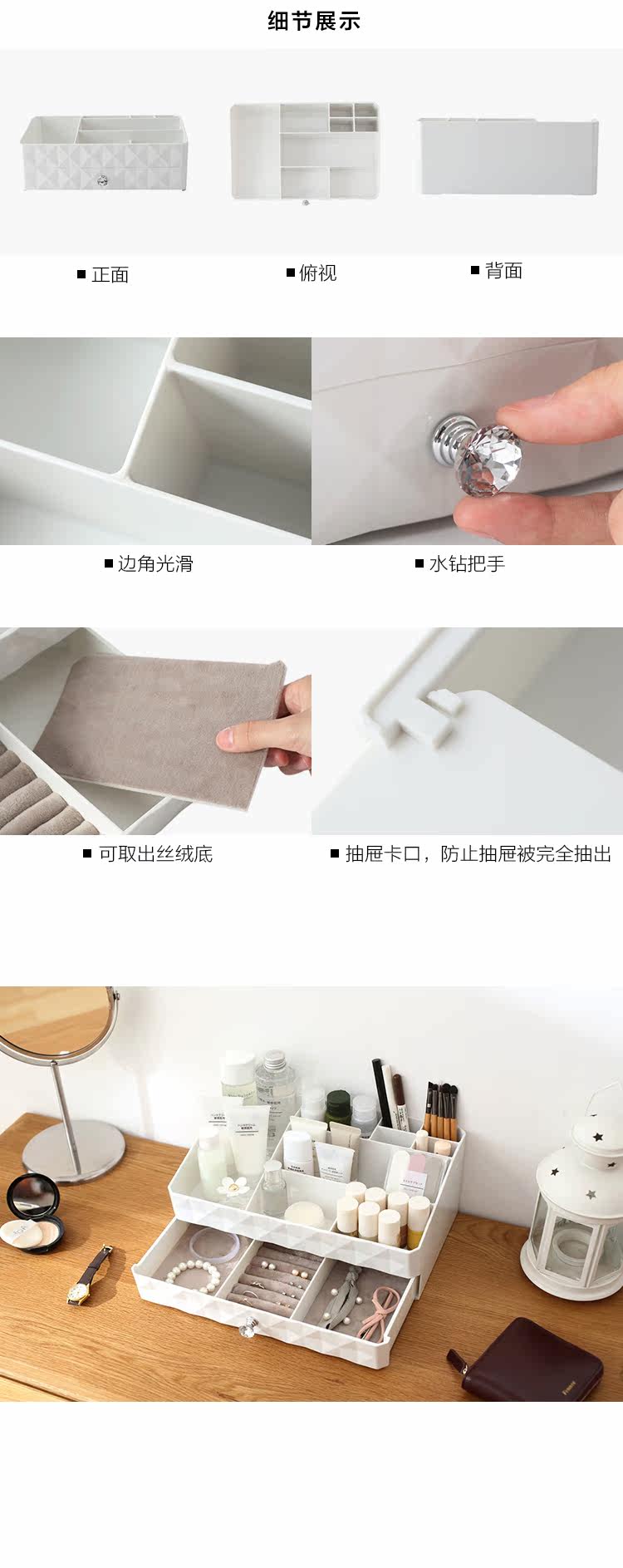 细节展示

■ 正面

■ 俯视

■ 背面

■ 边角光滑

■ 水钻把手

■ 可取出丝绒底

■ 抽屉卡口，防止抽屉被完全抽出