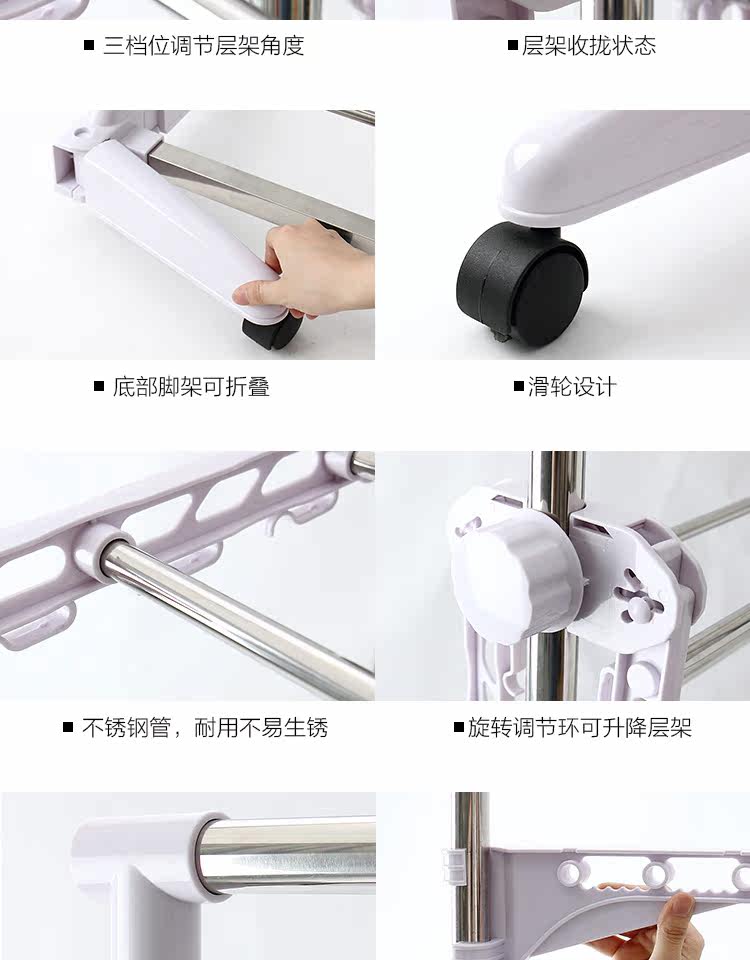 ■ 三档位调节层架角度

■层架收拢状态

■ 底部脚架可折叠

■滑轮设计

■ 不锈钢管，耐用不易生锈

■旋转调节环可升降层架