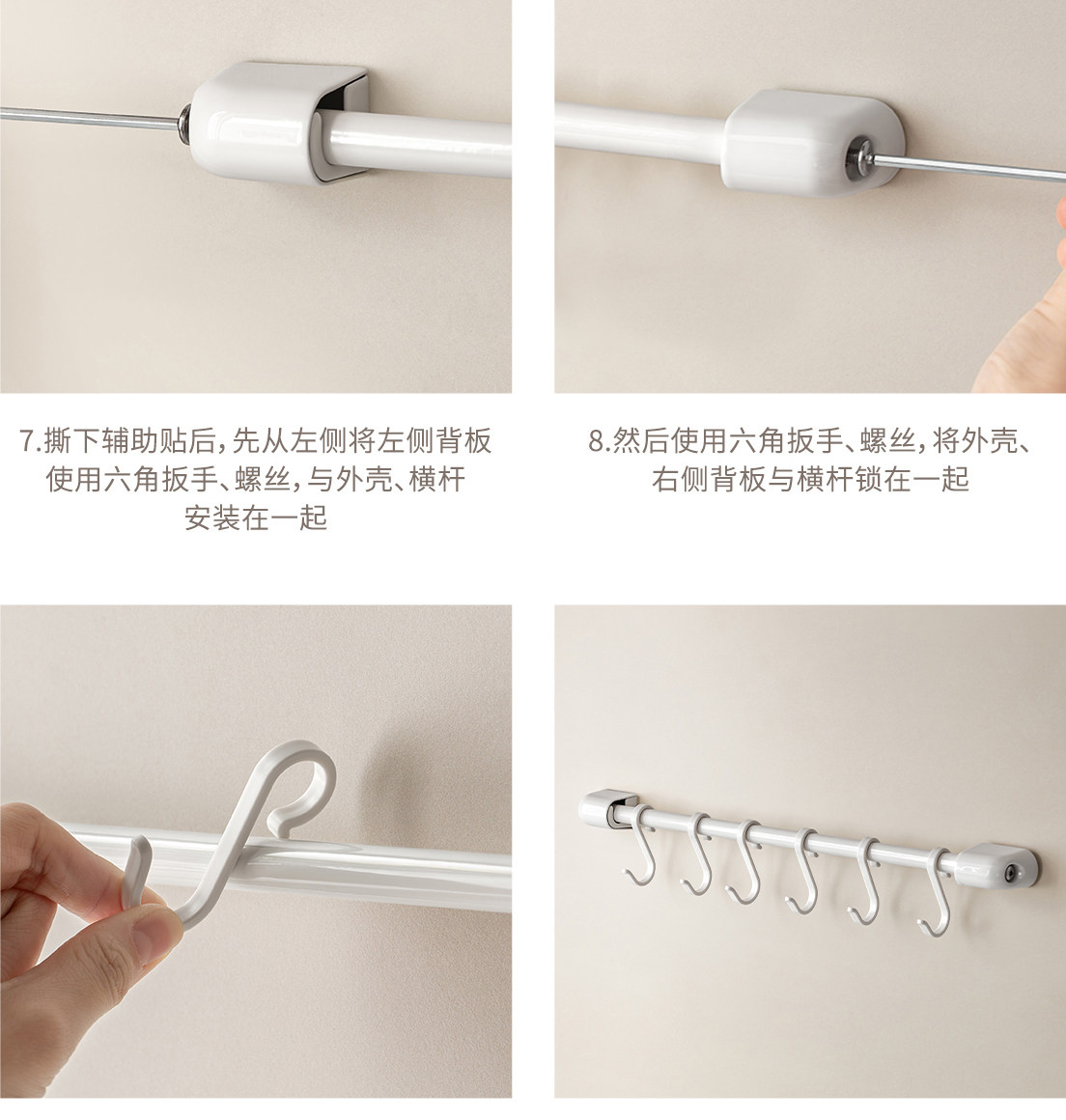 7.撕下辅助贴后，先从左侧将左侧背板使用六角扳手、螺丝，与外壳、横杆安装在一起

8.然后使用六角扳手、螺丝，将外壳、右侧背板与横杆锁在一起