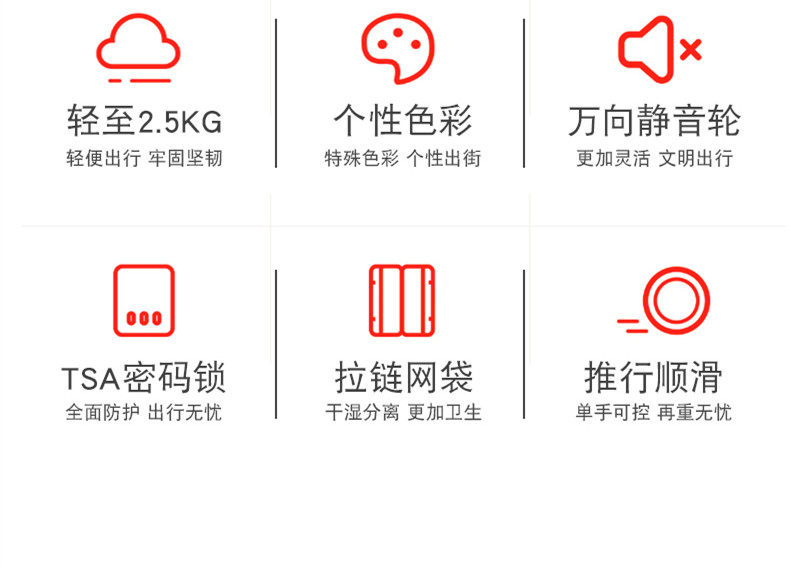 轻至2.5KG
轻便出行 牢固坚韧

个性色彩
特殊色彩 个性出街

万向静音轮
更加灵活 文明出行

TSA密码锁
全面防护 出行无忧

拉链网袋
干湿分离 更加卫生

推行顺滑
单手可控 再重无忧