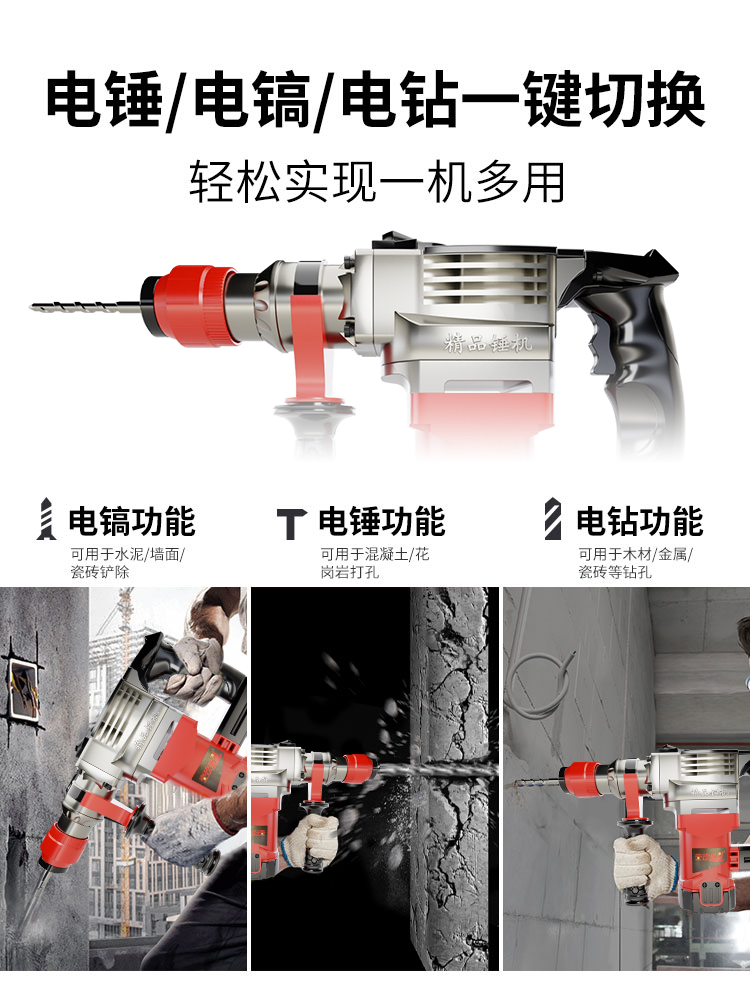 电锤/电镐/电钻一键切换

轻松实现一机多用

精品锤机

电镐功能
可用于水泥/墙面/瓷砖铲除

电锤功能
可用于混凝土/花岗岩打孔

电钻功能
可用于木材/金属/瓷砖等钻孔