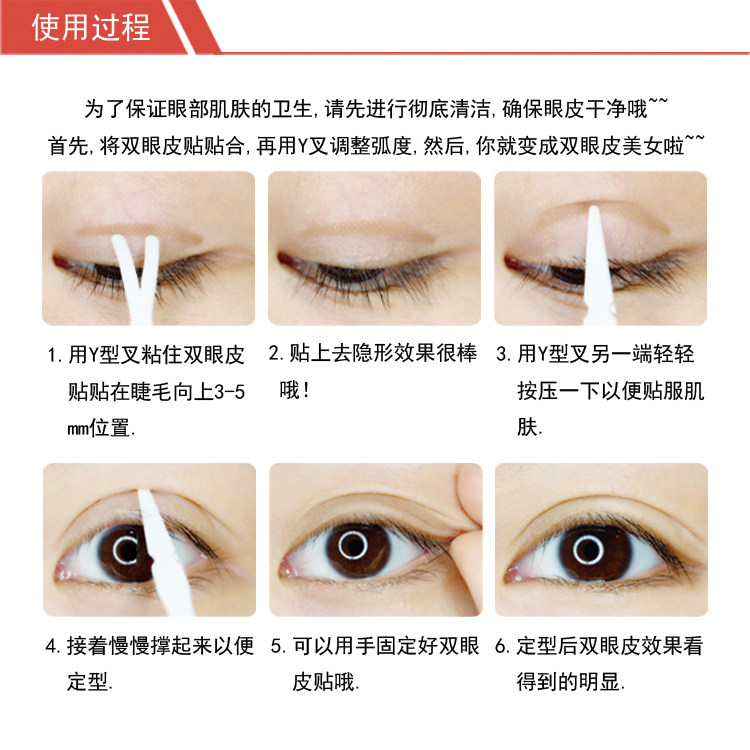 使用过程

为了保证眼部肌肤的卫生，请先进行彻底清洁，确保眼皮干净哦~~
首先，将双眼皮贴贴合，再用Y叉调整弧度，然后，你就变成双眼皮美女啦~~

1. 用Y型叉粘住双眼皮贴贴在睫毛向上3-5mm位置.

2. 贴上去隐形效果很棒哦！

3. 用Y型叉另一端轻轻按压一下以便贴服肌肤.

4. 接着慢慢撑起来以便定型.

5. 可以用手固定好双眼皮贴哦.

6. 定型后双眼皮效果看得到的明显.