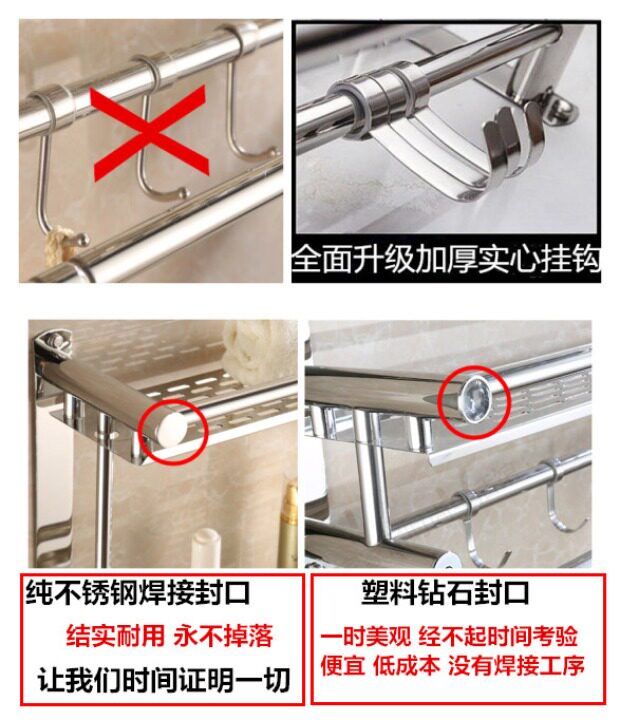 全面升级加厚实心挂钩

纯不锈钢焊接封口
结实耐用 永不掉落
让我们时间证明一切

塑料钻石封口
一时美观 经不起时间考验
便宜 低成本 没有焊接工序