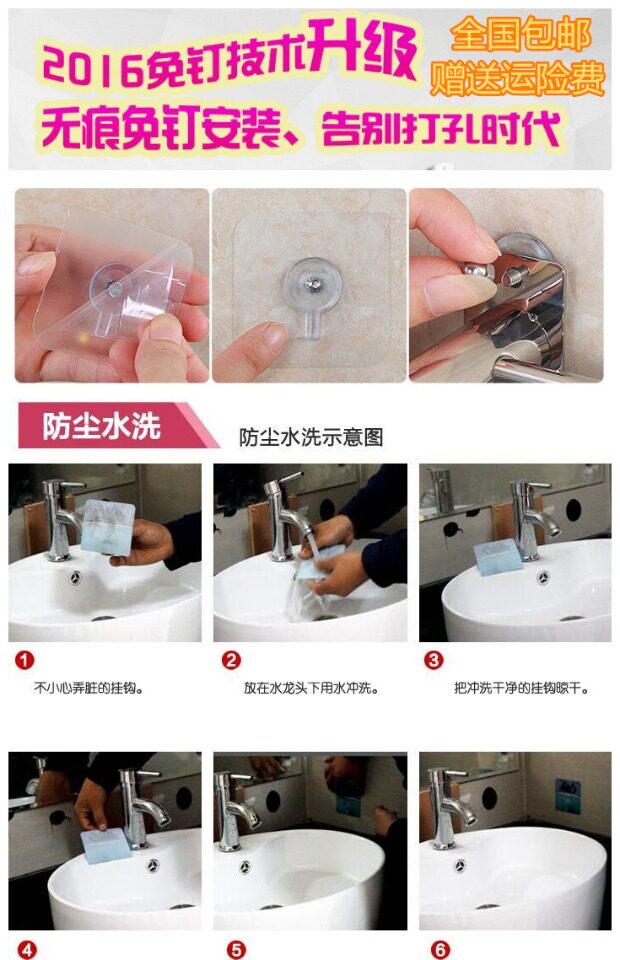 2016免钉技术升级
全国包邮
赠送运险费
无痕免钉安装、告别打孔时代

防尘水洗
防尘水洗示意图

1
不小心弄脏的挂钩。

2
放在水龙头下用水冲洗。

3
把冲洗干净的挂钩晾干。

4

5

6