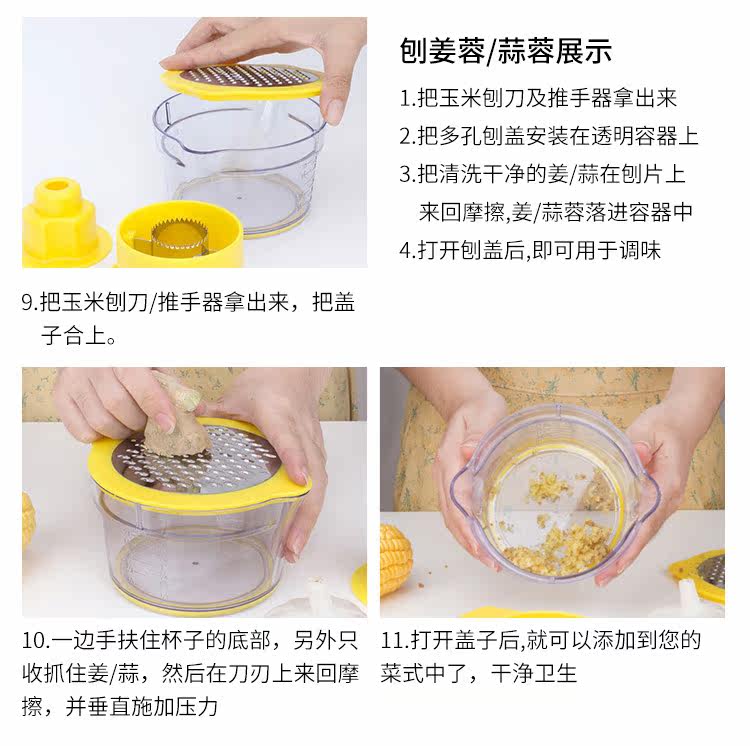 刨姜蓉/蒜蓉展示

1.把玉米刨刀及推手器拿出来

2.把多孔刨盖安装在透明容器上

3.把清洗干净的姜/蒜在刨片上来回摩擦,姜/蒜蓉落进容器中

4.打开刨盖后,即可用于调味

9.把玉米刨刀/推手器拿出来，把盖子合上。

10.一边手扶住杯子的底部，另外只收抓住姜/蒜，然后在刀刃上来回摩擦，并垂直施加压力

11.打开盖子后,就可以添加到您的菜式中了，干净卫生