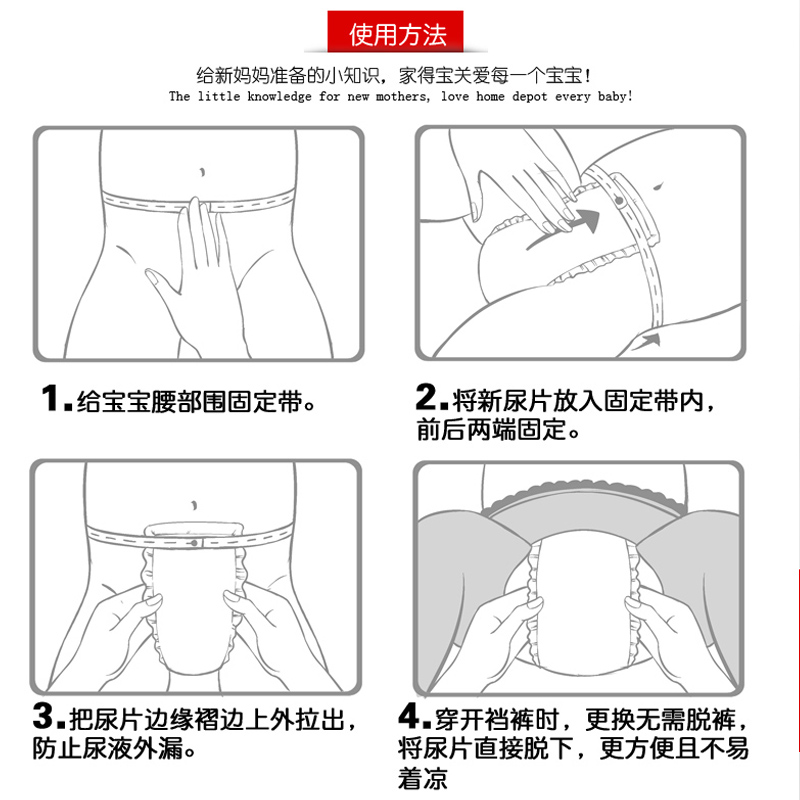 使用方法

给新妈妈准备的小知识，家得宝关爱每一个宝宝！
The little knowledge for new mothers, love home depot every baby!

1.给宝宝腰部围固定带。

2.将新尿片放入固定带内，前后两端固定。

3.把尿片边缘褶边上外拉出，防止尿液外漏。

4.穿开裆裤时，更换无需脱裤，将尿片直接脱下，更方便且不易着凉