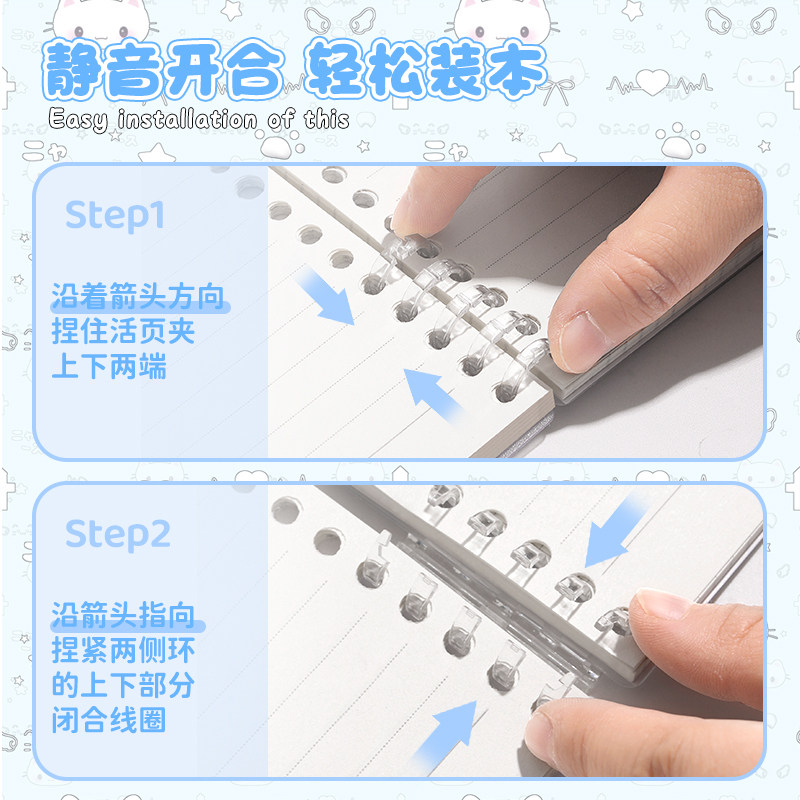 静音开合 轻松装本
Easy installation of this

Step1

沿着箭头方向
捏住活页夹
上下两端

Step2

沿箭头指向
捏紧两侧环
的上下部分
闭合线圈