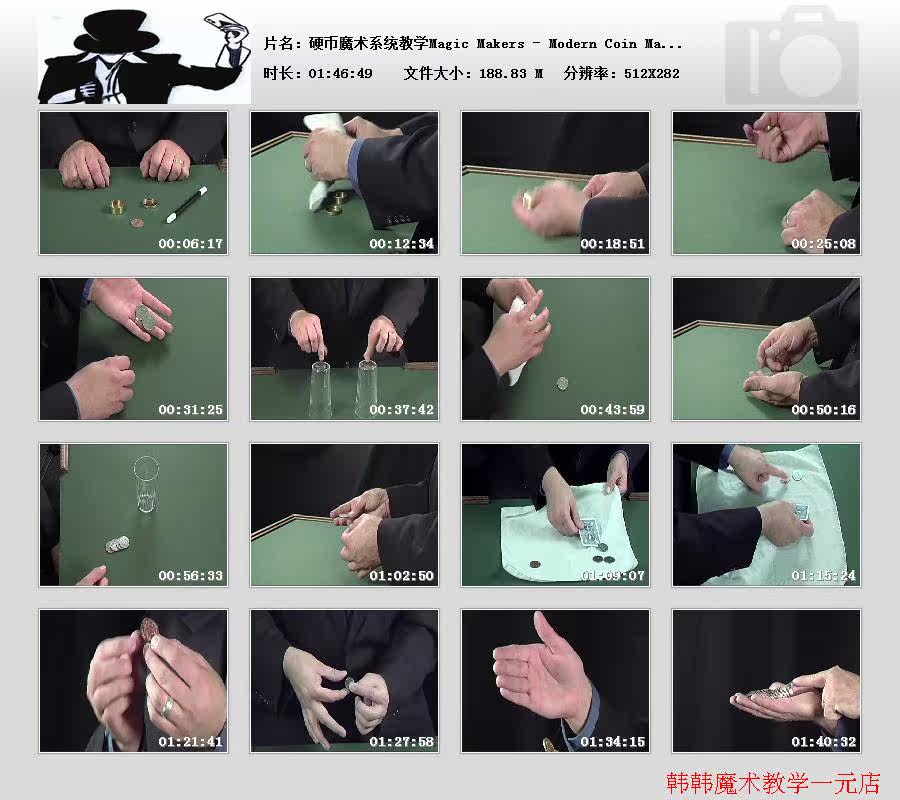 片名：硬币魔术系统教学Magic Makers - Modern Coin Ma...
时长：01:46:49　文件大小：188.83 M　分辨率：512X282

00:06:17
00:12:34
00:18:51
00:25:08
00:31:25
00:37:42
00:43:59
00:50:16
00:56:33
01:02:50
01:09:07
01:15:24
01:21:41
01:27:58
01:34:15
01:40:32

韩韩魔术教学一元店