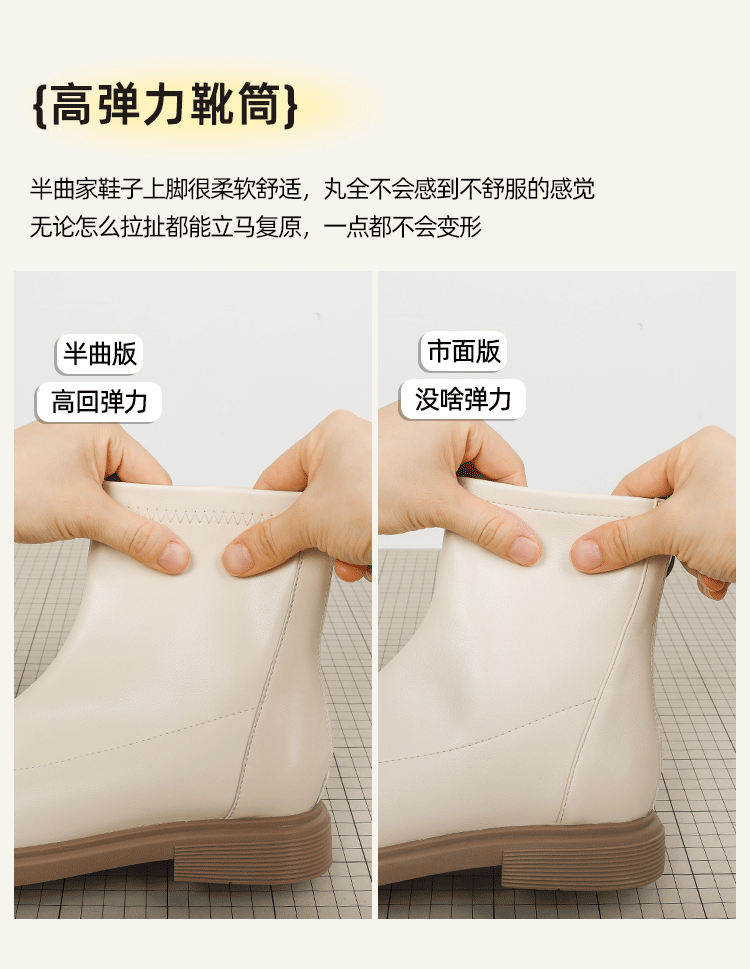 {高弹力靴筒}

半曲家鞋子上脚很柔软舒适，丸全不会感到不舒服的感觉
无论怎么拉扯都能立马复原，一点都不会变形

半曲版
高回弹力

市面版
没啥弹力