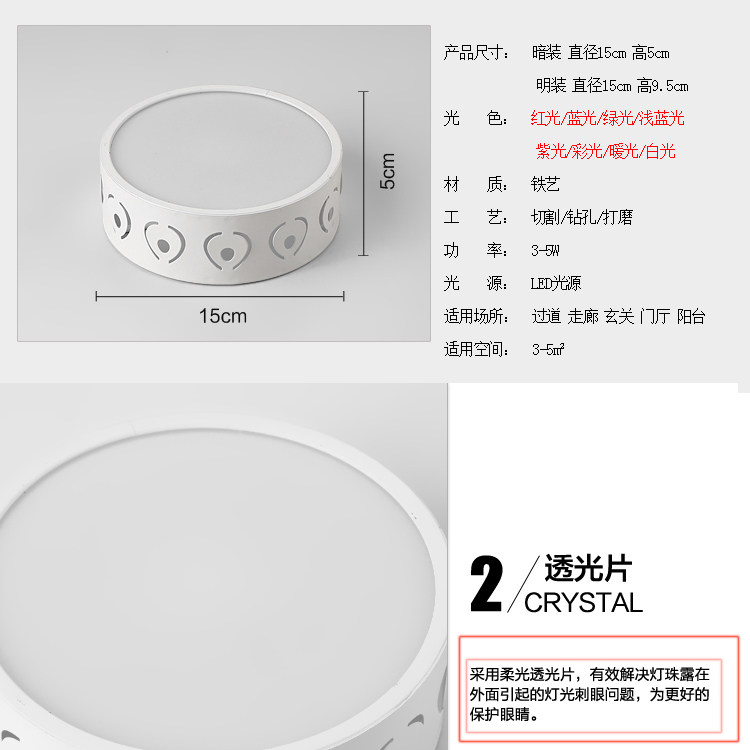 5cm

15cm

产品尺寸： 暗装 直径15cm 高5cm

明装 直径15cm 高9.5cm

光 色： 红光/蓝光/绿光/浅蓝光

紫光/彩光/暖光/白光

材 质： 铁艺

工 艺： 切割/钻孔/打磨

功 率： 3-5W

光 源： LED光源

适用场所： 过道 走廊 玄关 门厅 阳台

适用空间： 3-5㎡

2 / 透光片
CRYSTAL

采用柔光透光片，有效解决灯珠露在外面引起的灯光刺眼问题，为更好的保护眼睛。