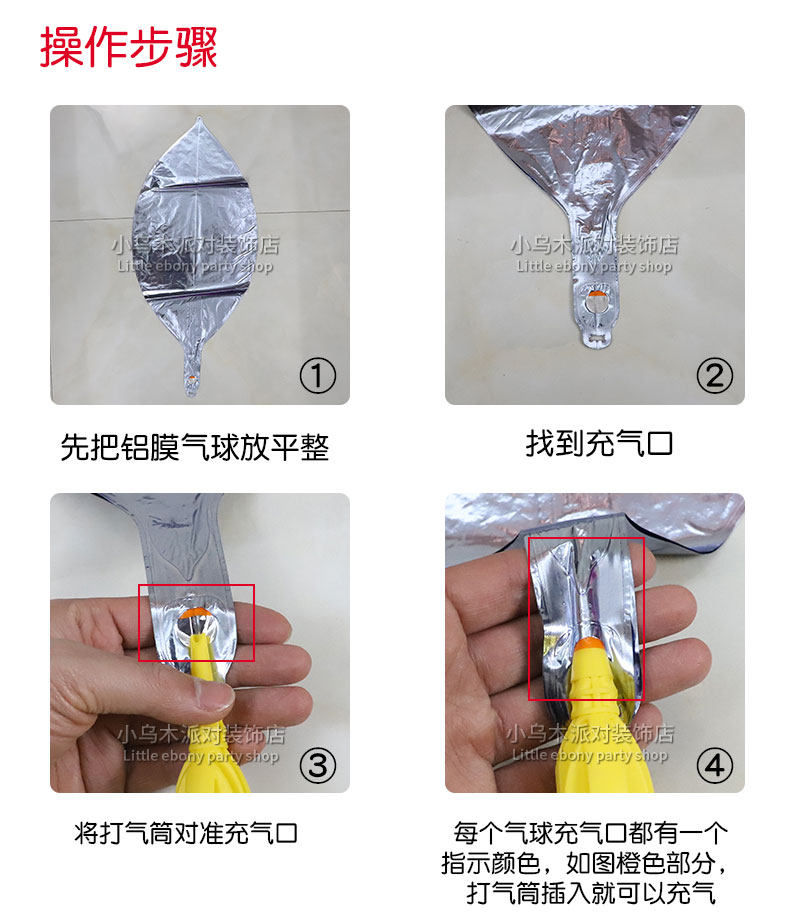 操作步骤

小乌木派对装饰店
Little ebony party shop
①

先把铝膜气球放平整

小乌木派对装饰店
Little ebony party shop
②

找到充气口

小乌木派对装饰店
Little ebony party shop
③

将打气筒对准充气口

小乌木派对装饰店
Little ebony party shop
④

每个气球充气口都有一个指示颜色，如图橙色部分，打气筒插入就可以充气