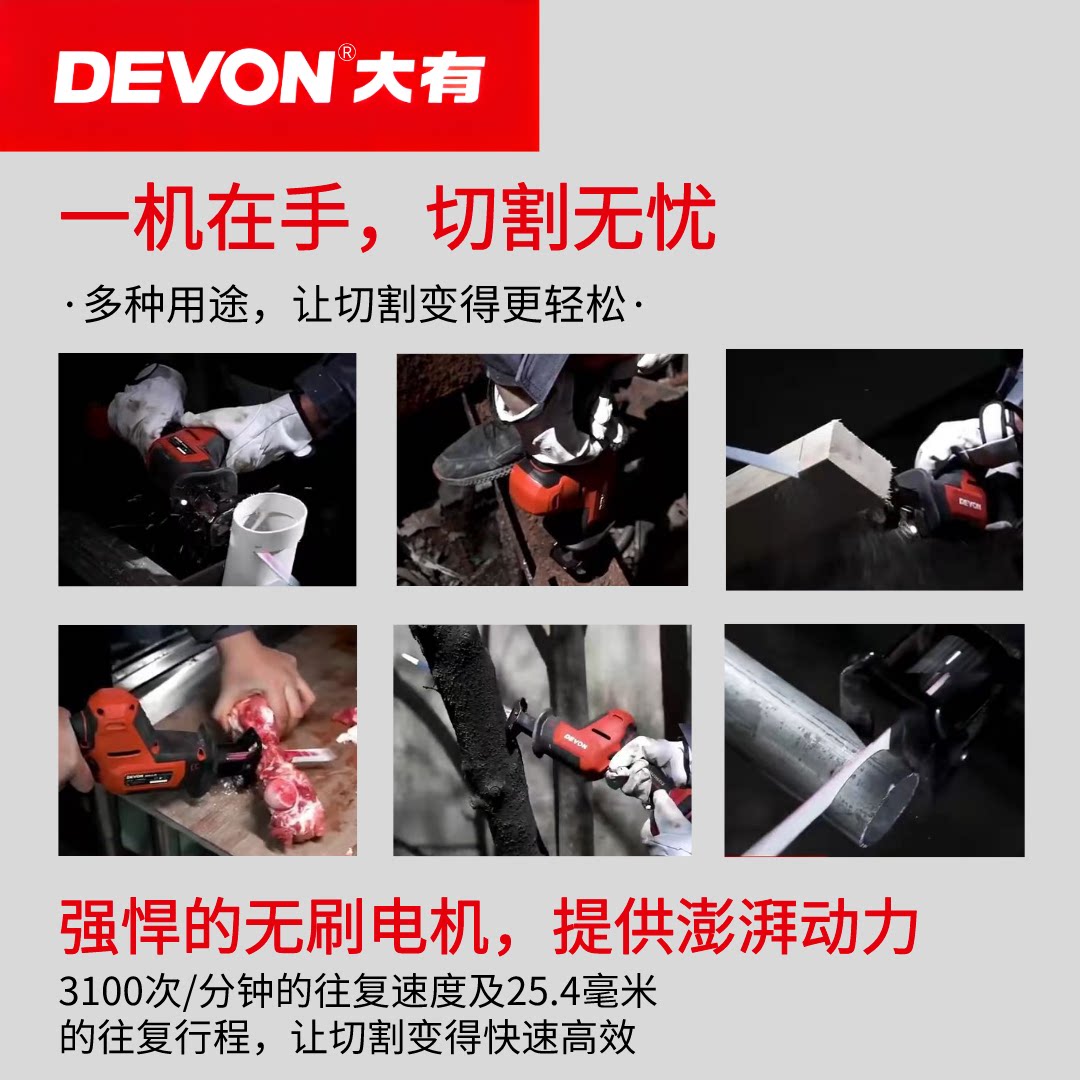 DEVON® 大有

一机在手，切割无忧

·多种用途，让切割变得更轻松·

DEVON

DEVON

DEVON

强悍的无刷电机，提供澎湃动力

3100次/分钟的往复速度及25.4毫米的往复行程，让切割变得快速高效